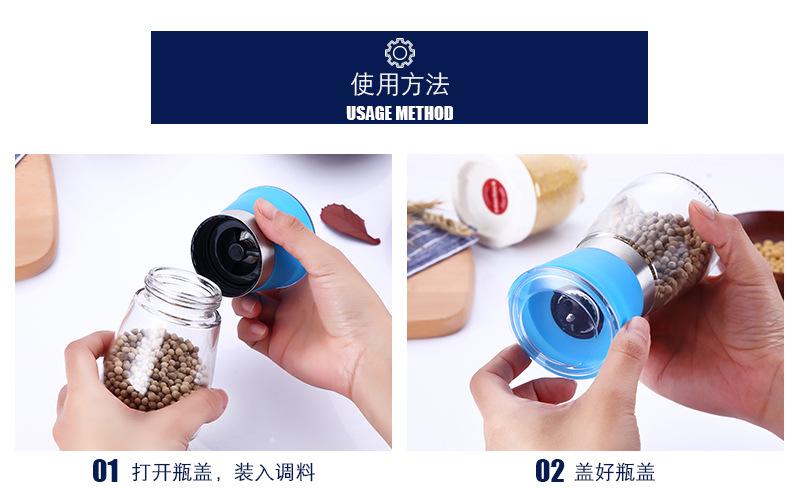 使用方法
USAGE METHOD

01 打开瓶盖，装入调料

02 盖好瓶盖