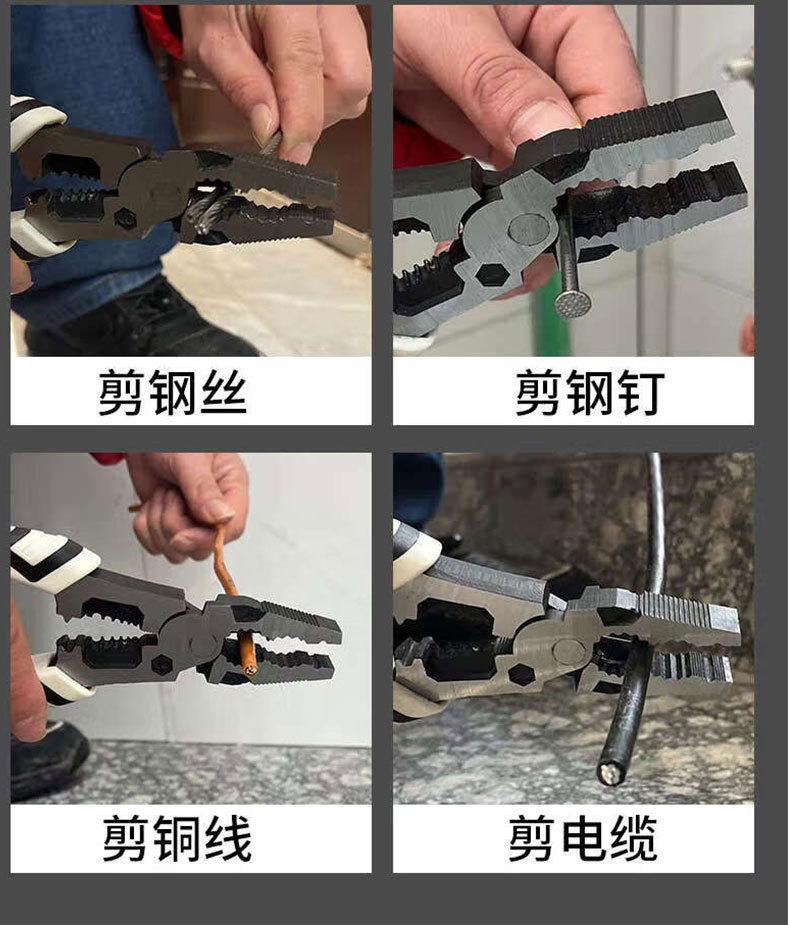 剪钢丝

剪钢钉

剪铜线

剪电缆