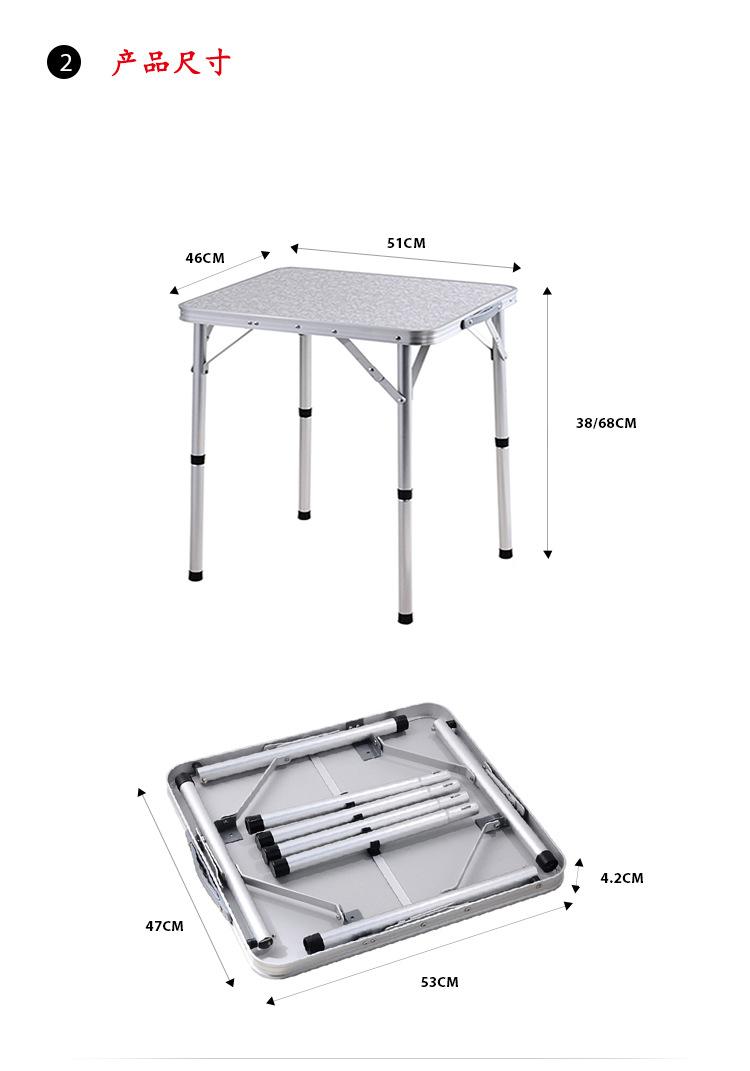 2 产品尺寸

46CM
51CM
38/68CM

4.2CM
47CM
53CM