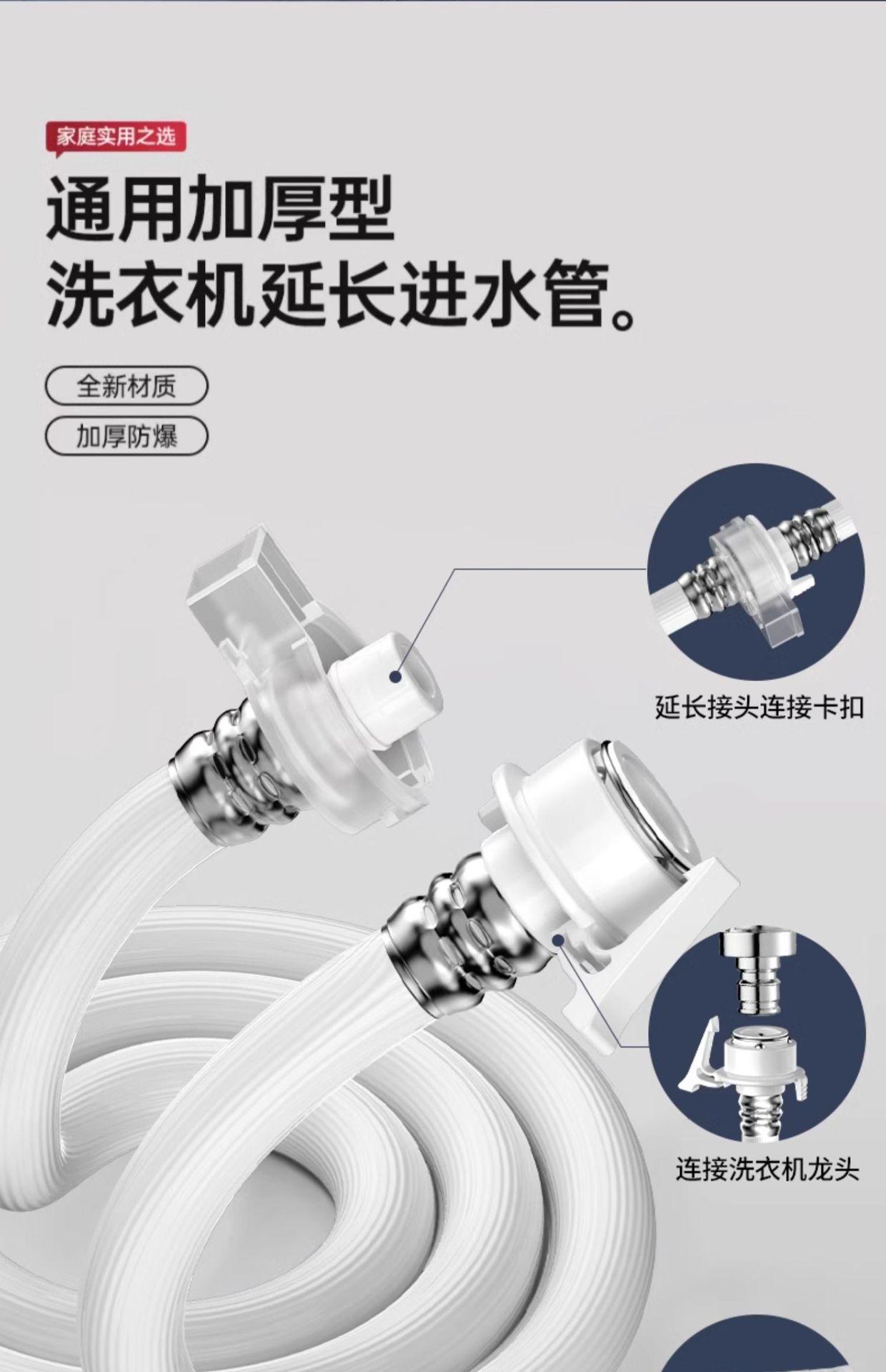 家庭实用之选

通用加厚型
洗衣机延长进水管。

全新材质

加厚防爆

延长接头连接卡扣

连接洗衣机龙头