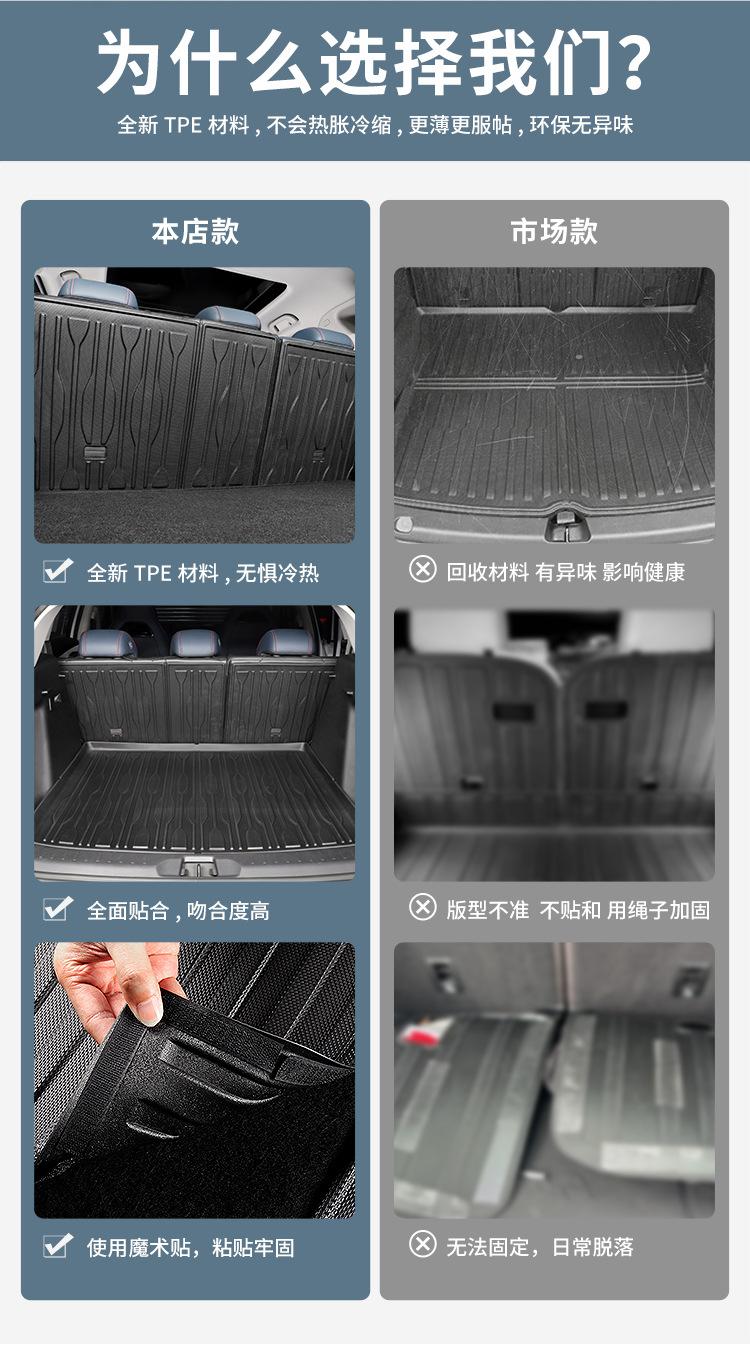 为什么选择我们?

全新 TPE 材料，不会热胀冷缩，更薄更服帖，环保无异味

本店款

全新 TPE 材料，无惧冷热

全面贴合，吻合度高

使用魔术贴，粘贴牢固

市场款

回收材料 有异味 影响健康

版型不准 不贴和 用绳子加固

无法固定，日常脱落