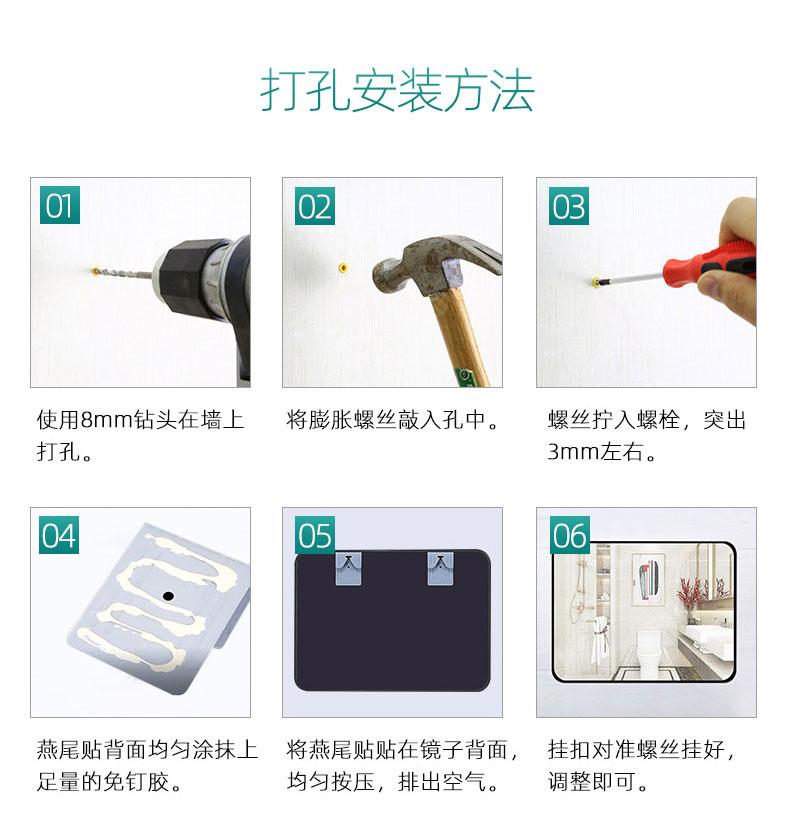 打孔安装方法

01

使用8mm钻头在墙上打孔。

02

将膨胀螺丝敲入孔中。

03

螺丝拧入螺栓，突出3mm左右。

04

燕尾贴背面均匀涂抹上足量的免钉胶。

05

将燕尾贴贴在镜子背面，均匀按压，排出空气。

06

挂扣对准螺丝挂好，调整即可。