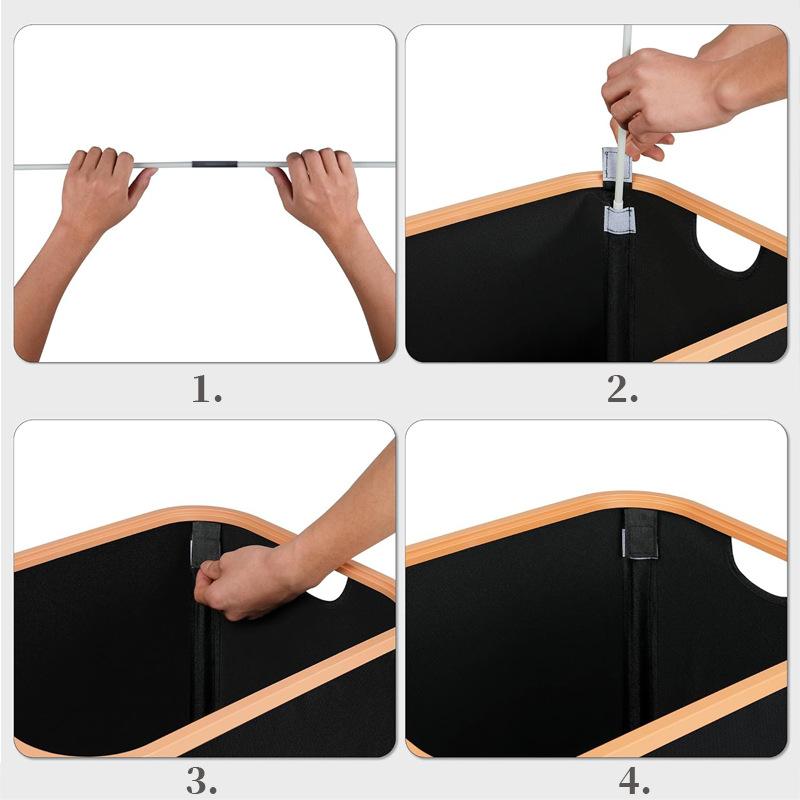 1.

2.

3.

4.