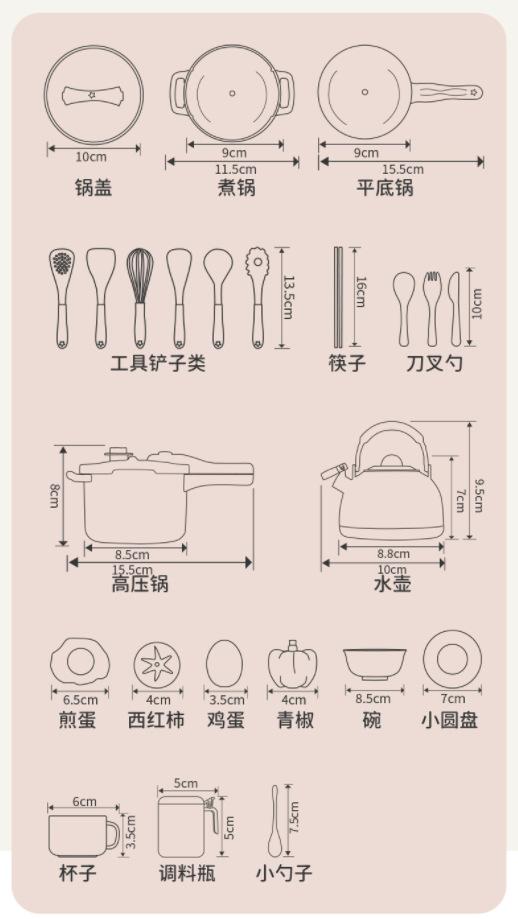 10cm
锅盖

9cm
11.5cm
煮锅

9cm
15.5cm
平底锅

13.5cm
工具铲子类

16cm
筷子

10cm
刀叉勺

8cm
8.5cm
15.5cm
高压锅

9.5cm
7cm
8.8cm
10cm
水壶

6.5cm
煎蛋

4cm
西红柿

3.5cm
鸡蛋

4cm
青椒

8.5cm
碗

7cm
小圆盘

6cm
3.5cm
杯子

5cm
5cm
调料瓶

7.5cm
小勺子