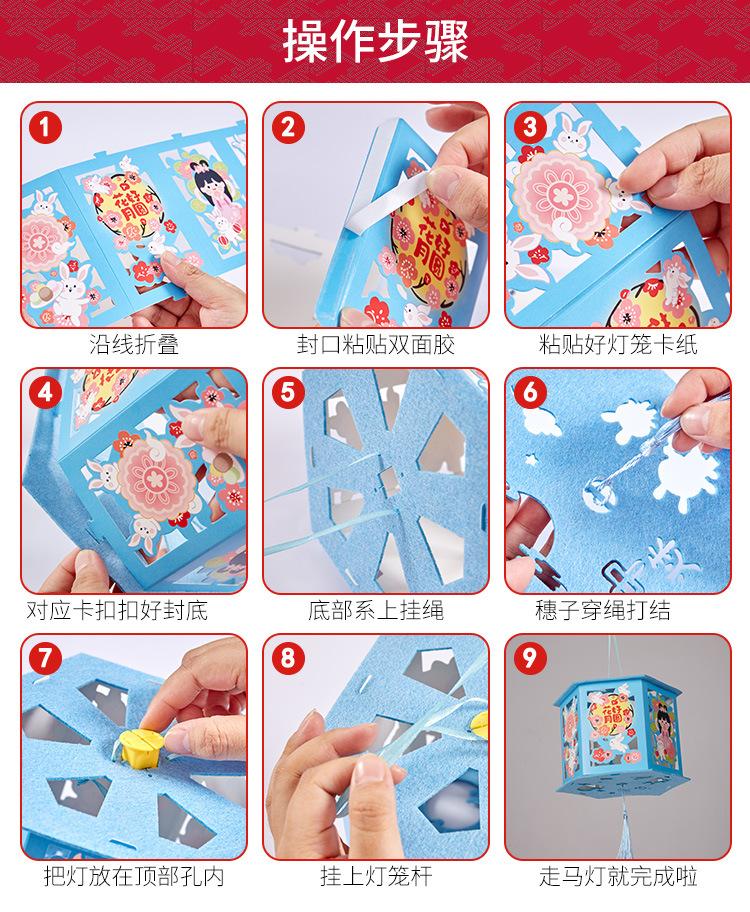 操作步骤

1
花好月圆
沿线折叠

2
花好月圆
封口粘贴双面胶

3
粘贴好灯笼卡纸

4
对应卡扣扣好封底

5
底部系上挂绳

6
穗子穿绳打结

7
把灯放在顶部孔内

8
挂上灯笼杆

9
花好月圆
走马灯就完成啦