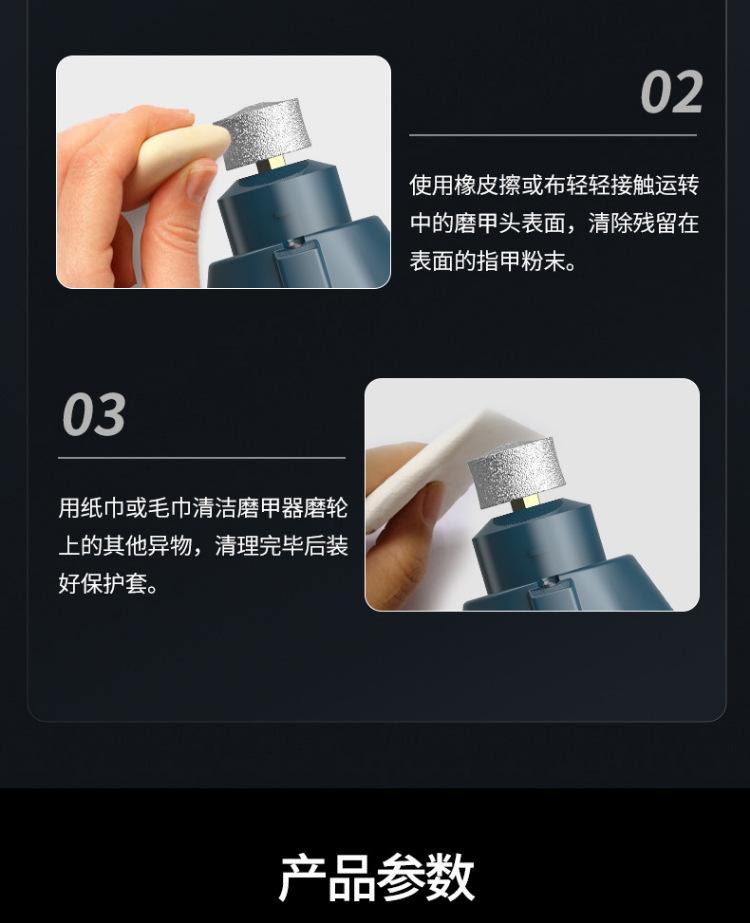 02

使用橡皮擦或布轻轻接触运转中的磨甲头表面，清除残留在表面的指甲粉末。

03

用纸巾或毛巾清洁磨甲器磨轮上的其他异物，清理完毕后装好保护套。

产品参数