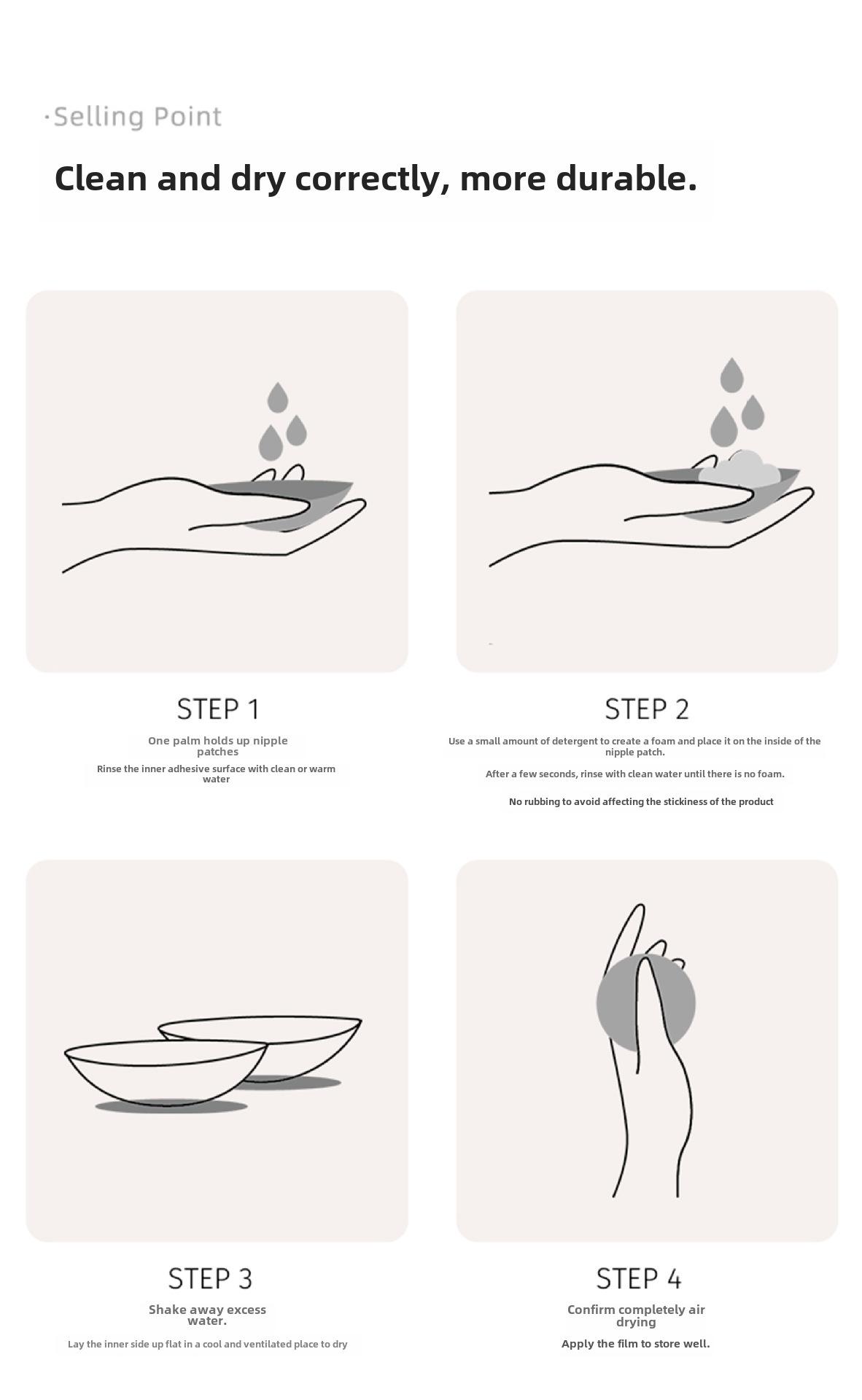 ·Selling Point

Clean and dry correctly, more durable.

STEP 1

One palm holds up nipple patches

Rinse the inner adhesive surface with clean or warm water

STEP 2

Use a small amount of detergent to create a foam and place it on the inside of the nipple patch.

After a few seconds, rinse with clean water until there is no foam.

No rubbing to avoid affecting the stickiness of the product

STEP 3

Shake away excess water.

Lay the inner side up flat in a cool and ventilated place to dry

STEP 4

Confirm completely air drying

Apply the film to store well.