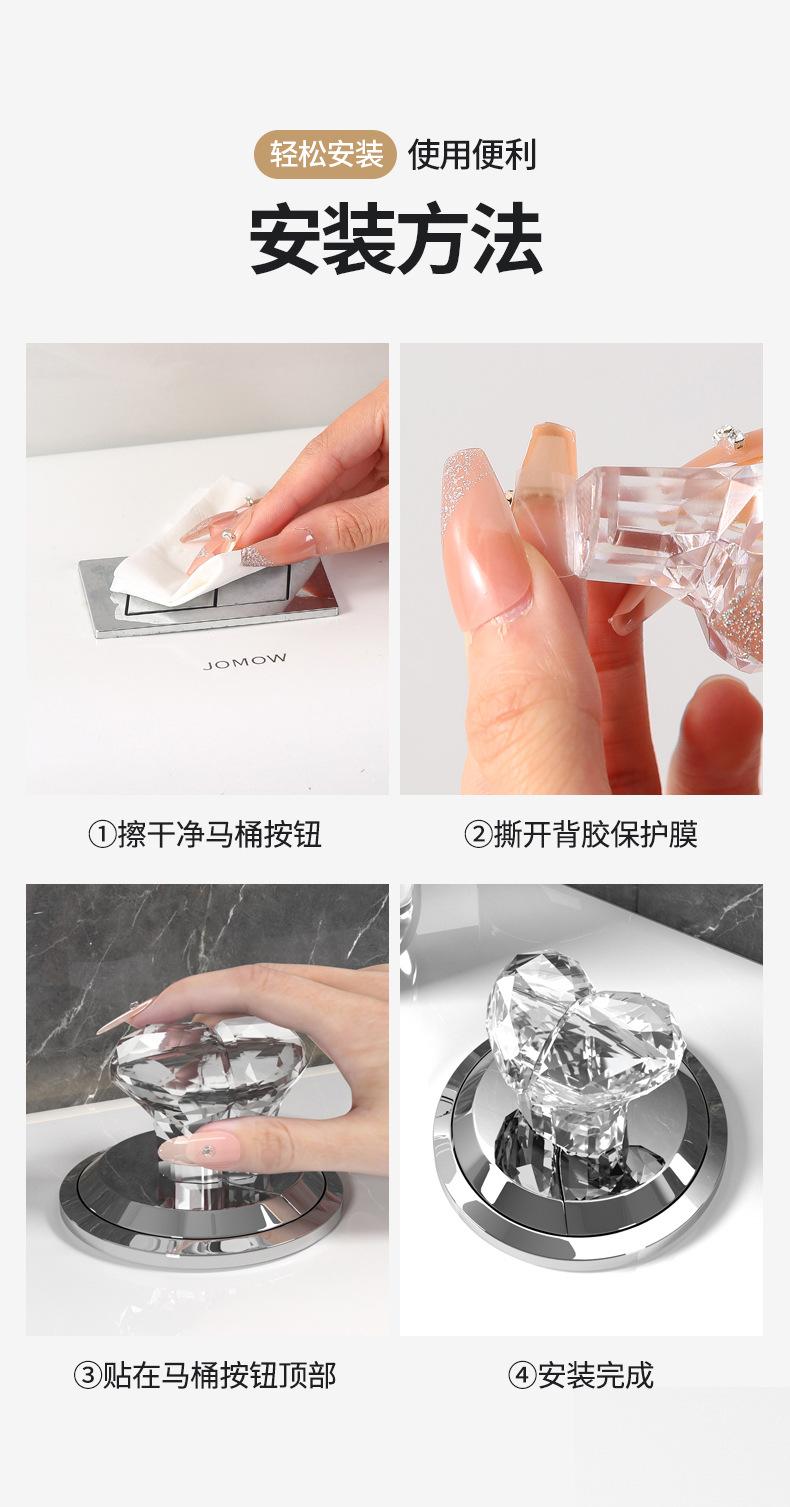 轻松安装 使用便利

安装方法

JOMOW

①擦干净马桶按钮

②撕开背胶保护膜

③贴在马桶按钮顶部

④安装完成