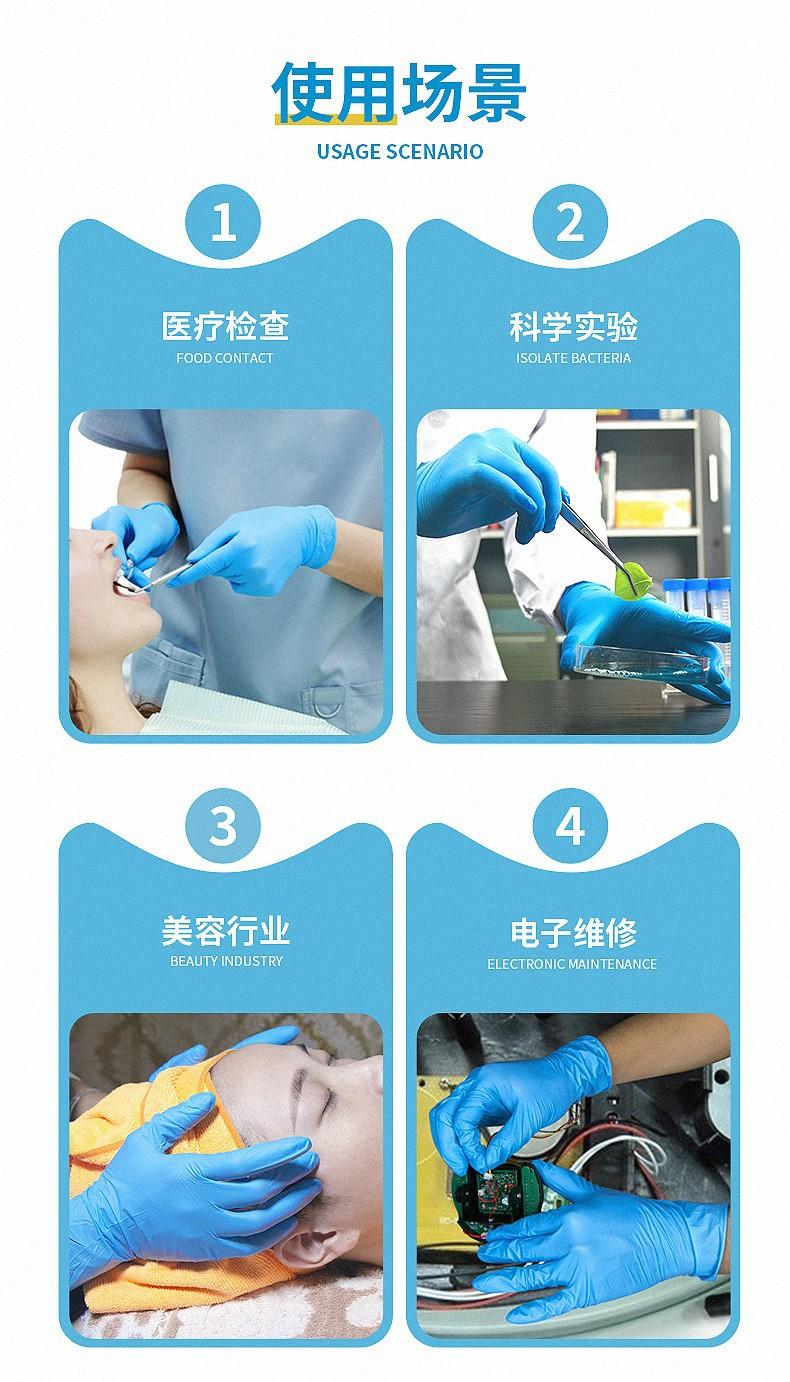 使用场景
USAGE SCENARIO

1
医疗检查
FOOD CONTACT

2
科学实验
ISOLATE BACTERIA

3
美容行业
BEAUTY INDUSTRY

4
电子维修
ELECTRONIC MAINTENANCE