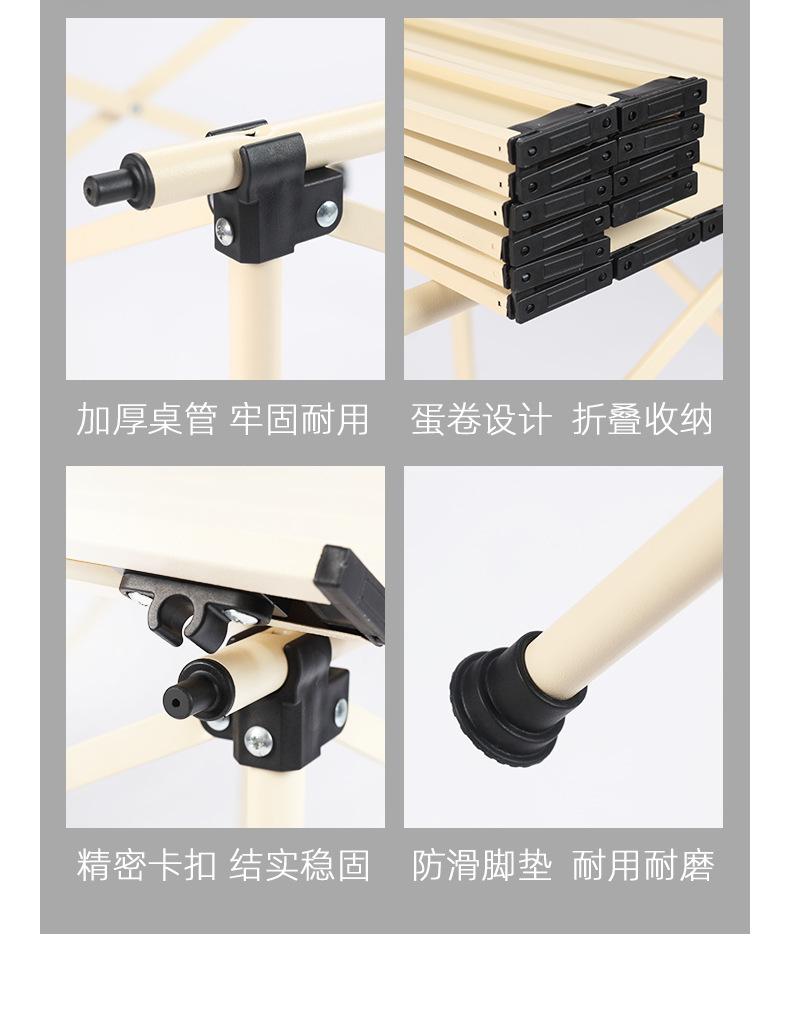 加厚桌管 牢固耐用

蛋卷设计 折叠收纳

精密卡扣 结实稳固

防滑脚垫 耐用耐磨