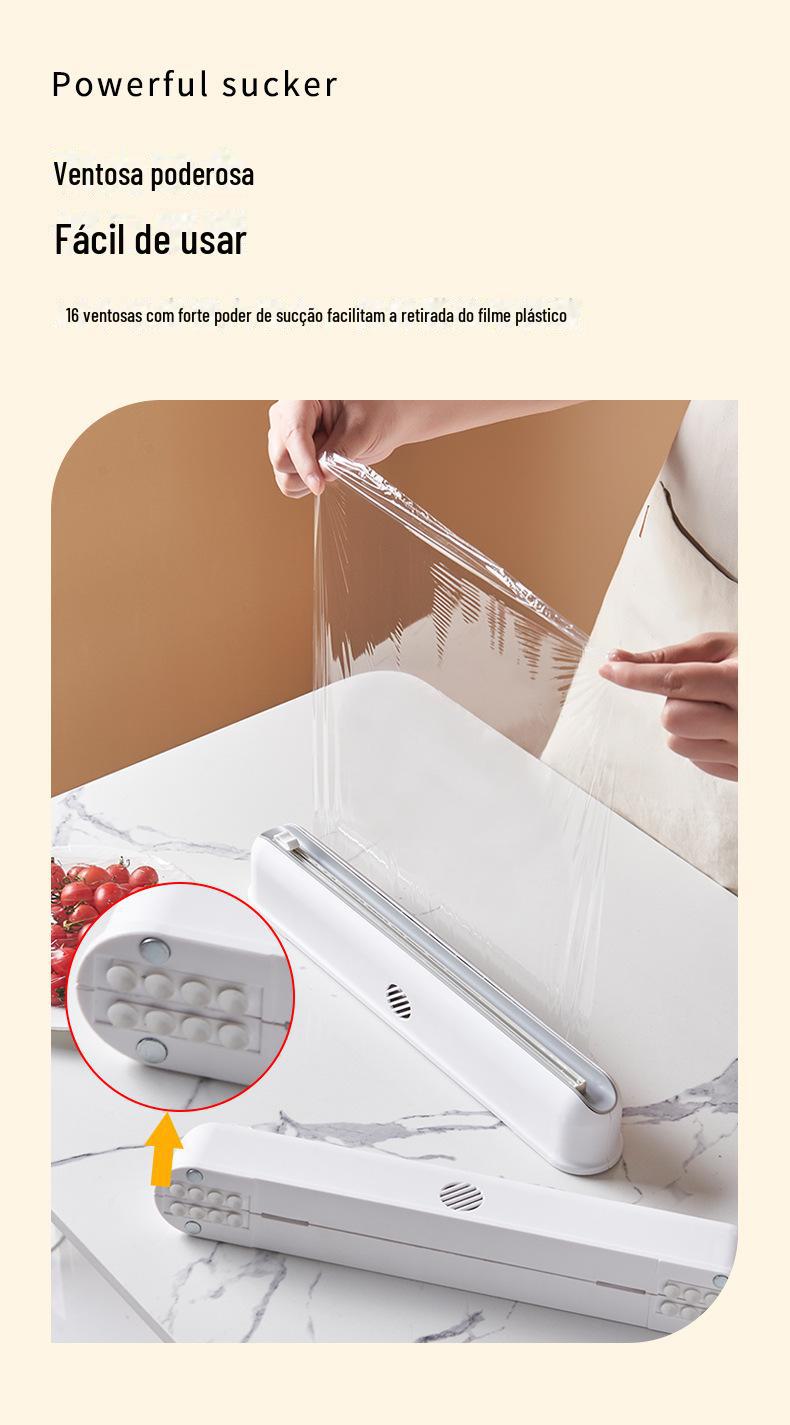 Powerful sucker

Ventosa poderosa

Fácil de usar

16 ventosas com forte poder de sucção facilitam a retirada do filme plástico