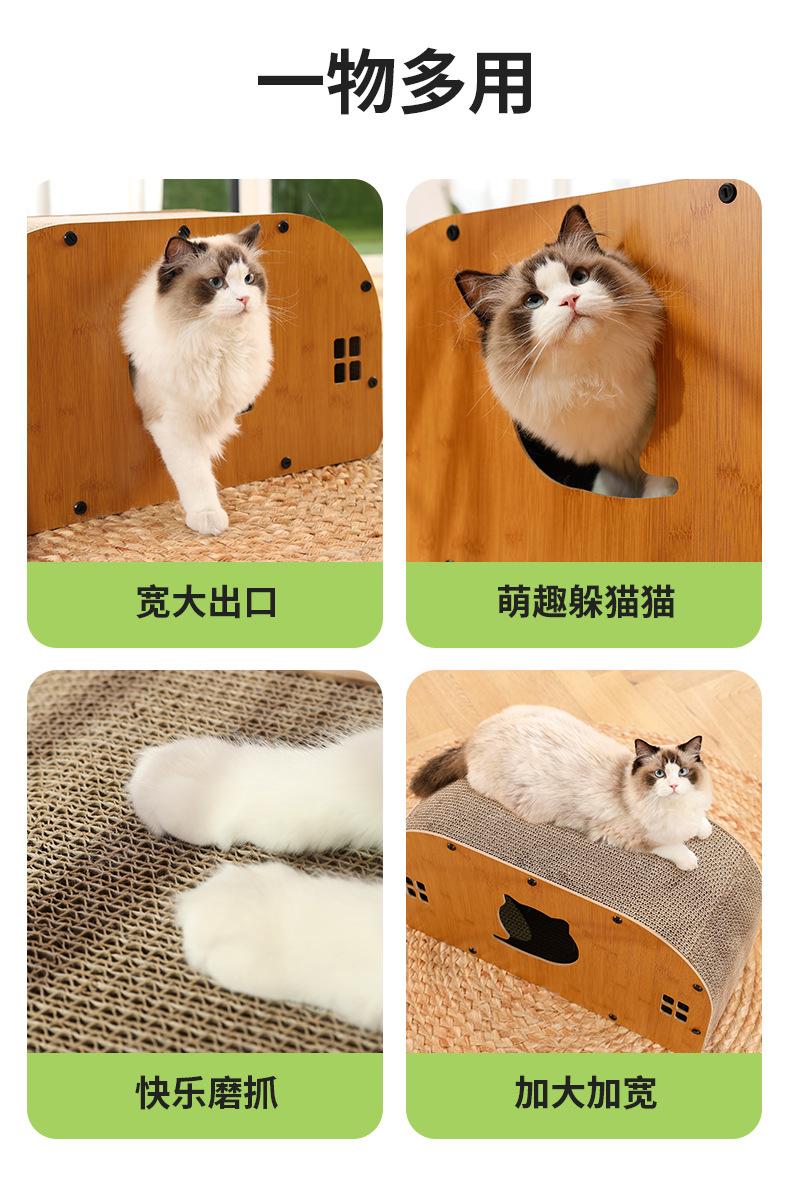 一物多用

宽大出口

萌趣躲猫猫

快乐磨抓

加大加宽