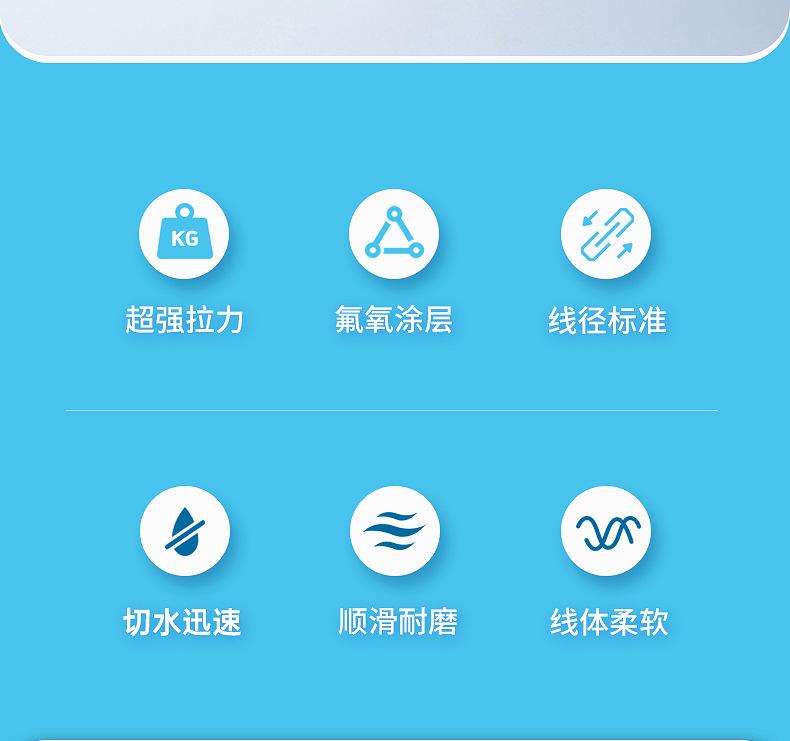 KG

超强拉力

氟氧涂层

线径标准

切水迅速

顺滑耐磨

线体柔软