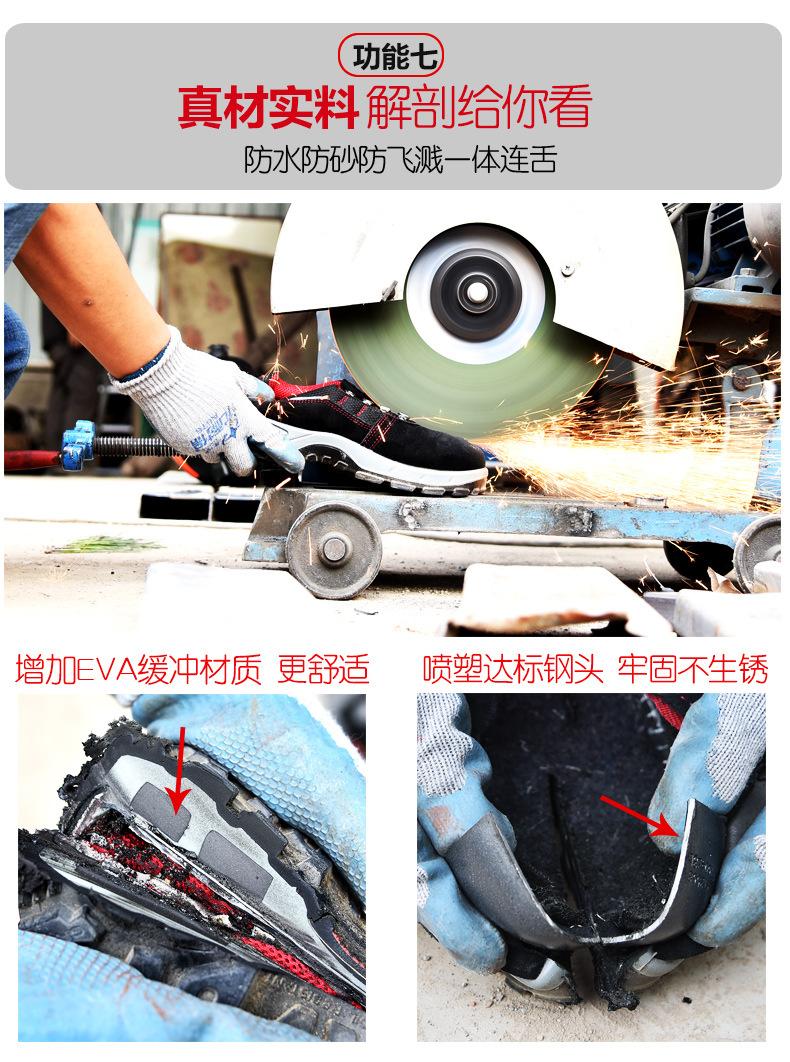 功能七

真材实料 解剖给你看

防水防砂防飞溅一体连舌

增加EVA缓冲材质 更舒适

喷塑达标钢头 牢固不生锈