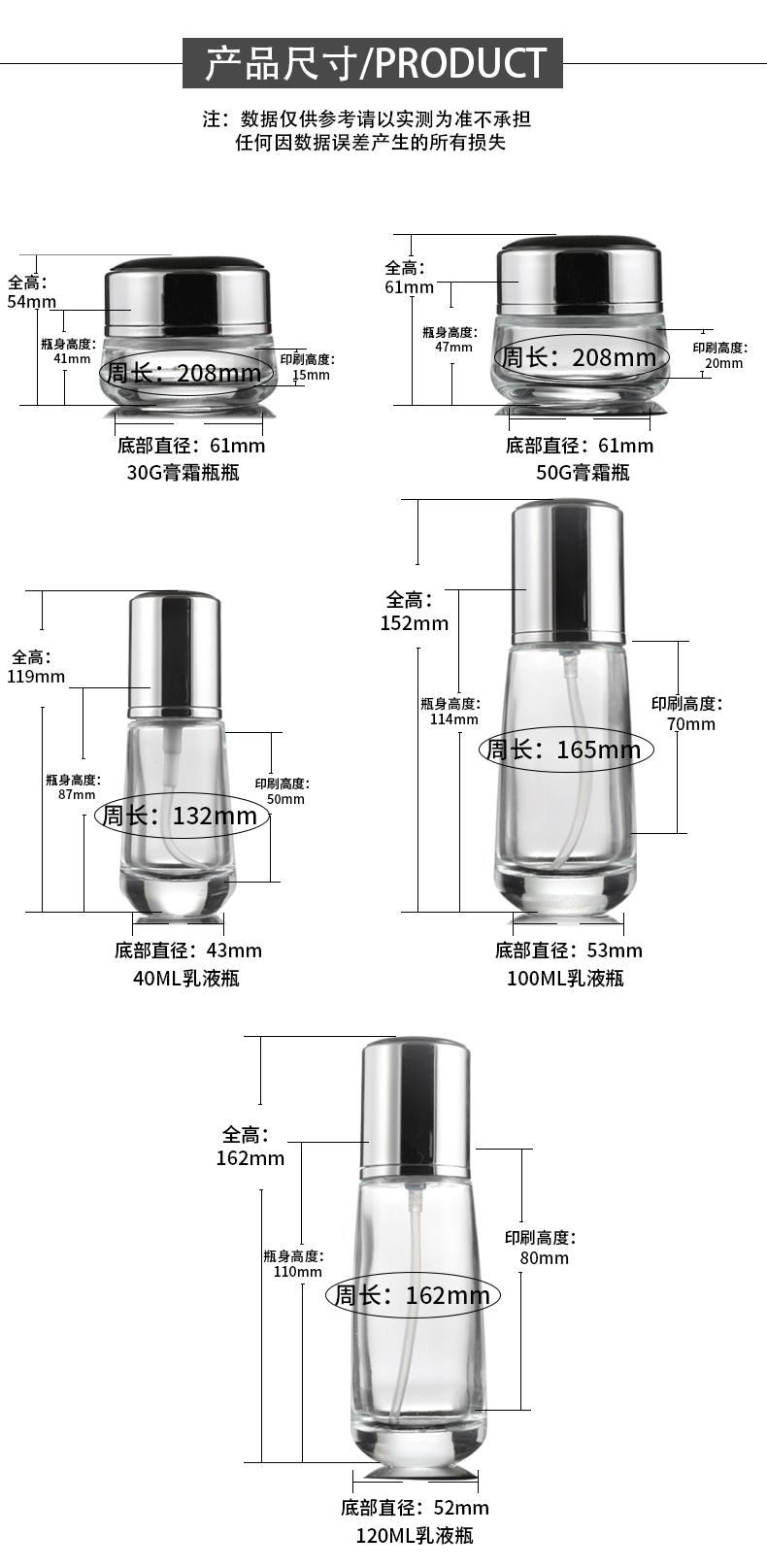 产品尺寸/PRODUCT

注：数据仅供参考请以实测为准不承担任何因数据误差产生的所有损失

全高：54mm
瓶身高度：41mm
周长：208mm
印刷高度：15mm
底部直径：61mm
30G膏霜瓶瓶

全高：61mm
瓶身高度：47mm
周长：208mm
印刷高度：20mm
底部直径：61mm
50G膏霜瓶

全高：119mm
瓶身高度：87mm
周长：132mm
印刷高度：50mm
底部直径：43mm
40ML乳液瓶

全高：152mm
瓶身高度：114mm
周长：165mm
印刷高度：70mm
底部直径：53mm
100ML乳液瓶

全高：162mm
瓶身高度：110mm
周长：162mm
印刷高度：80mm
底部直径：52mm
120ML乳液瓶