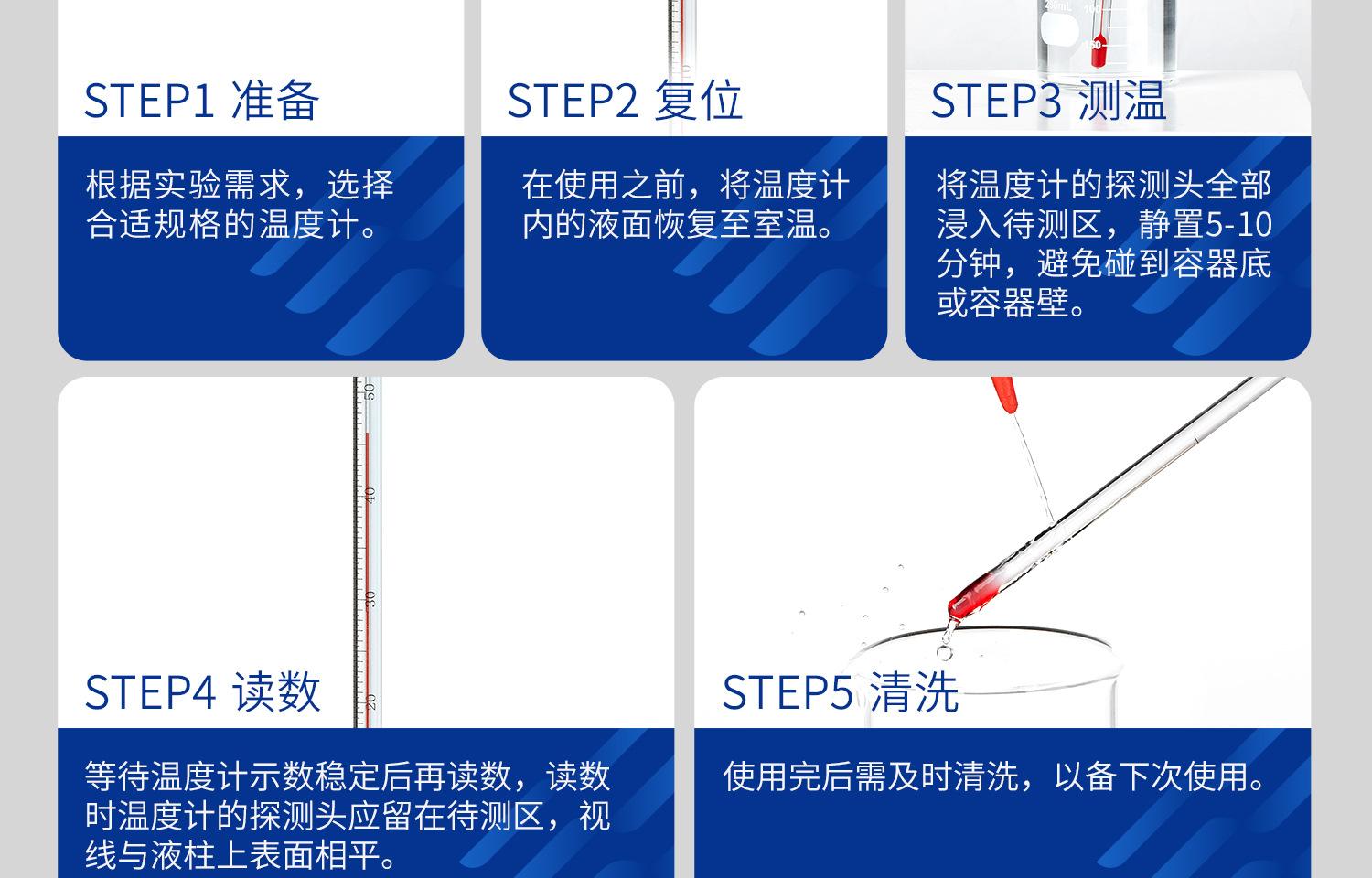 STEP1 准备

根据实验需求，选择合适规格的温度计。

STEP2 复位

在使用之前，将温度计内的液面恢复至室温。

250mL 100 150

STEP3 测温

将温度计的探测头全部浸入待测区，静置5-10分钟，避免碰到容器底或容器壁。

50 40 30 20

STEP4 读数

等待温度计示数稳定后再读数，读数时温度计的探测头应留在待测区，视线与液柱上表面相平。

STEP5 清洗

使用完后需及时清洗，以备下次使用。