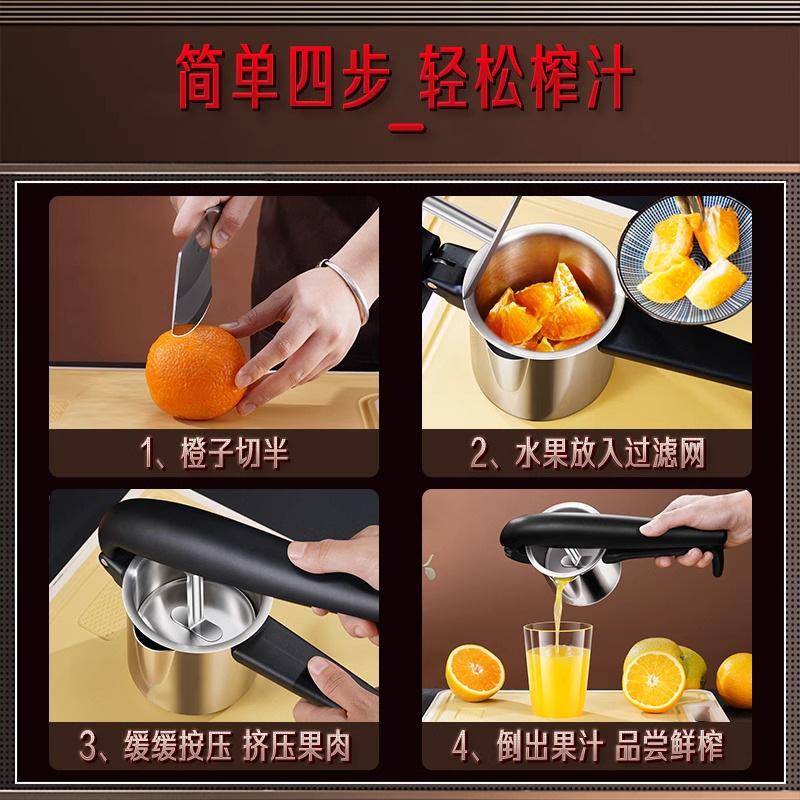 简单四步_轻松榨汁

1、橙子切半

2、水果放入过滤网

3、缓缓按压 挤压果肉

4、倒出果汁 品尝鲜榨