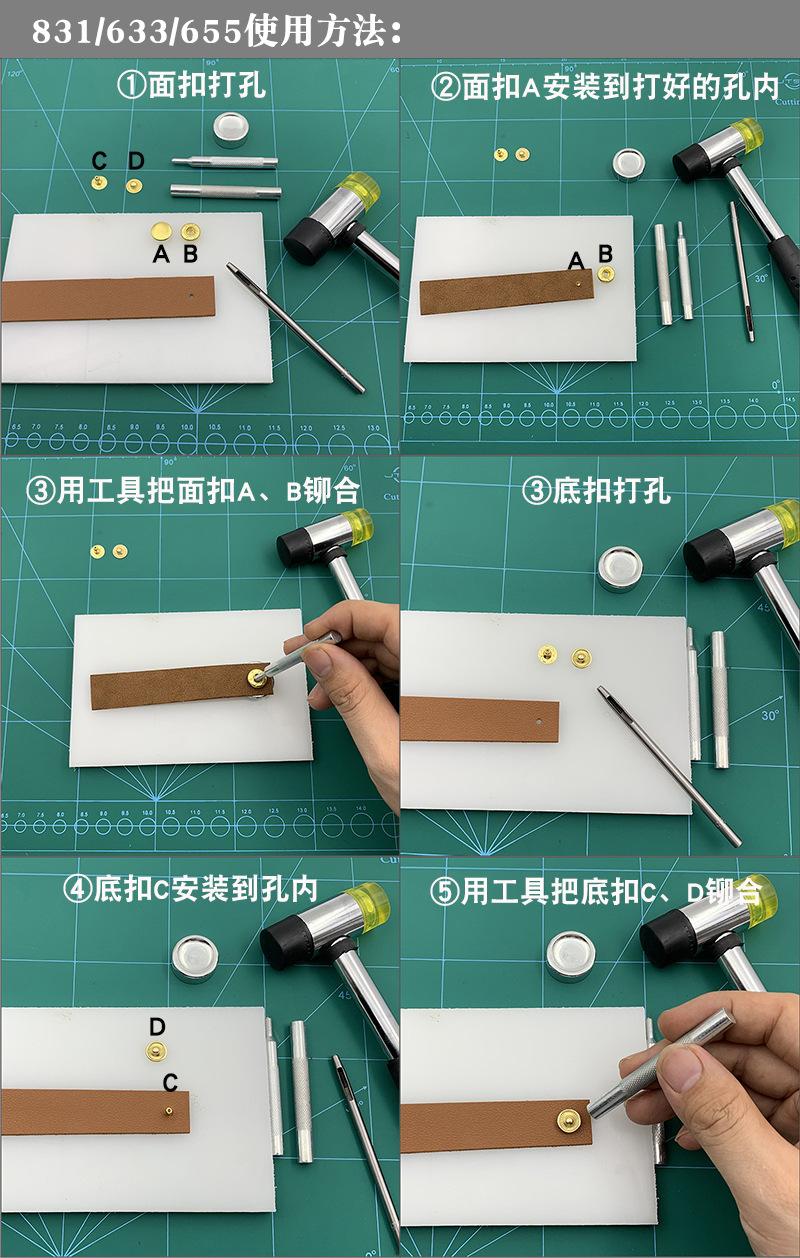 831/633/655使用方法：

①面扣打孔

C D

A B

②面扣A安装到打好的孔内

A B

③用工具把面扣A、B铆合

③底扣打孔

④底扣C安装到孔内

D

C

⑤用工具把底扣C、D铆合