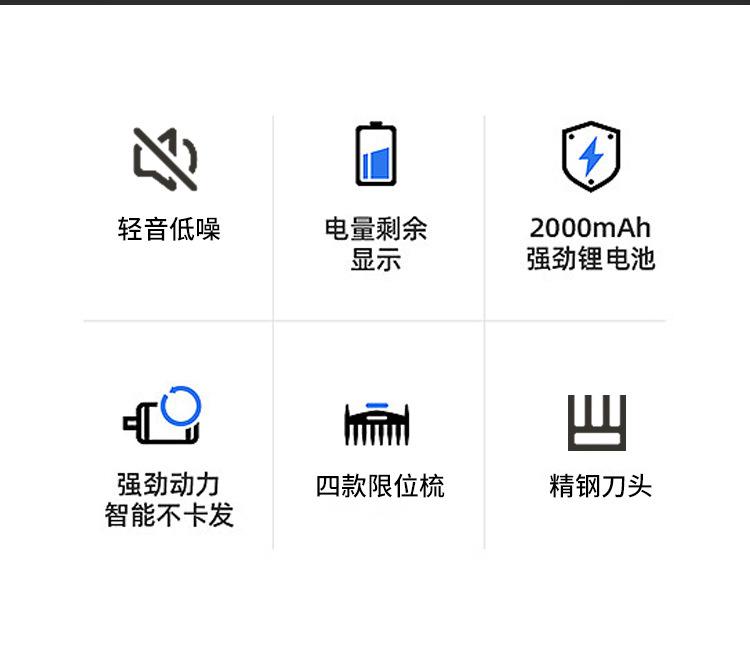 轻音低噪

电量剩余
显示

2000mAh
强劲锂电池

强劲动力
智能不卡发

四款限位梳

精钢刀头