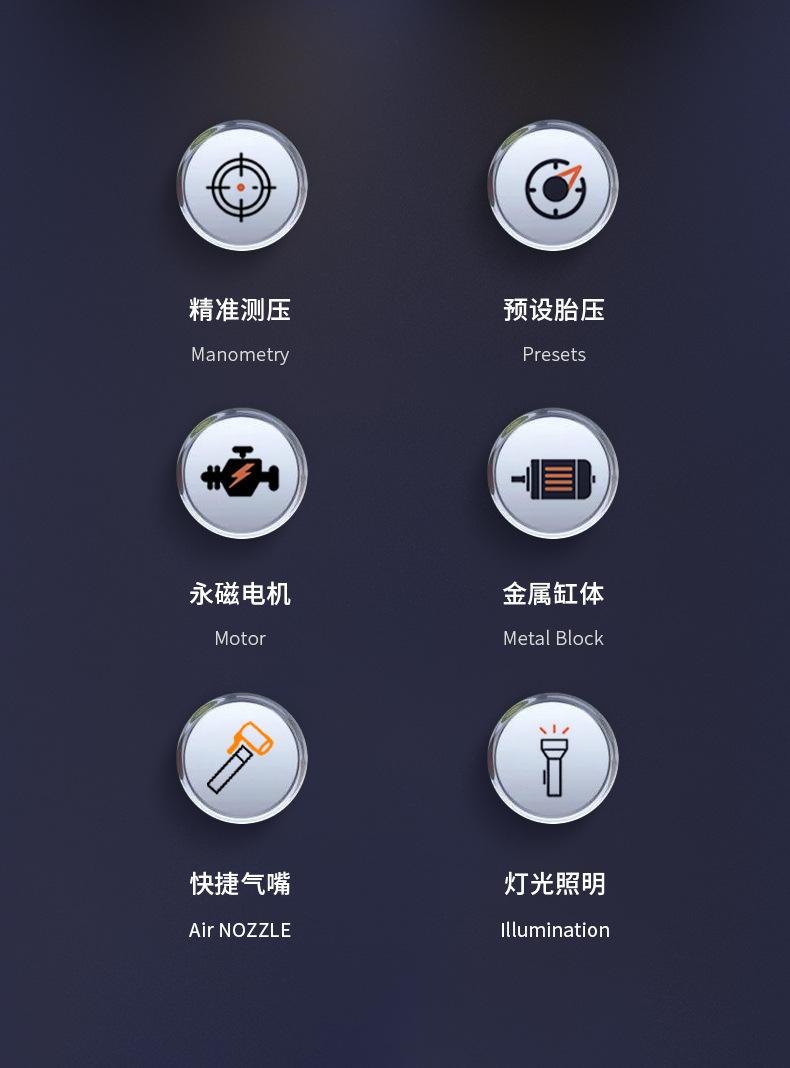 精准测压
Manometry

预设胎压
Presets

永磁电机
Motor

金属缸体
Metal Block

快捷气嘴
Air NOZZLE

灯光照明
Illumination