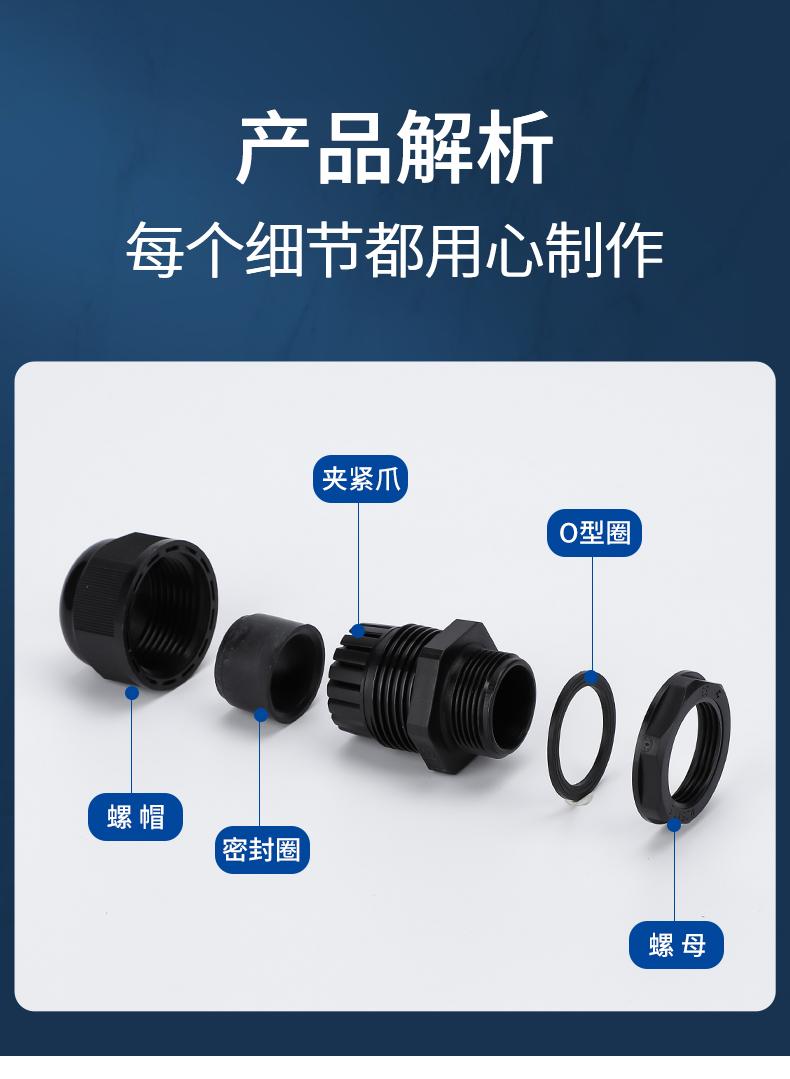 产品解析
每个细节都用心制作

夹紧爪

O型圈

螺 帽

密封圈

螺 母