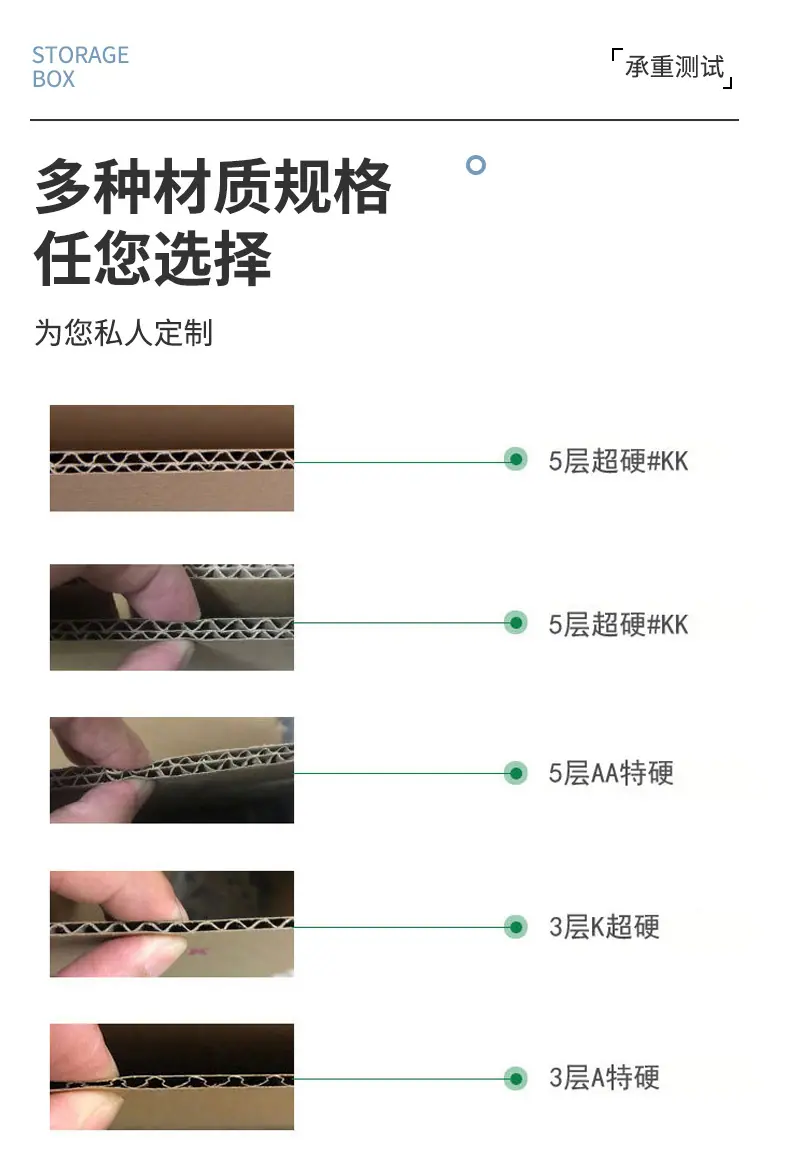 STORAGE BOX

「承重测试」

多种材质规格
任您选择

为您私人定制

5层超硬#KK

5层超硬#KK

5层AA特硬

3层K超硬

3层A特硬