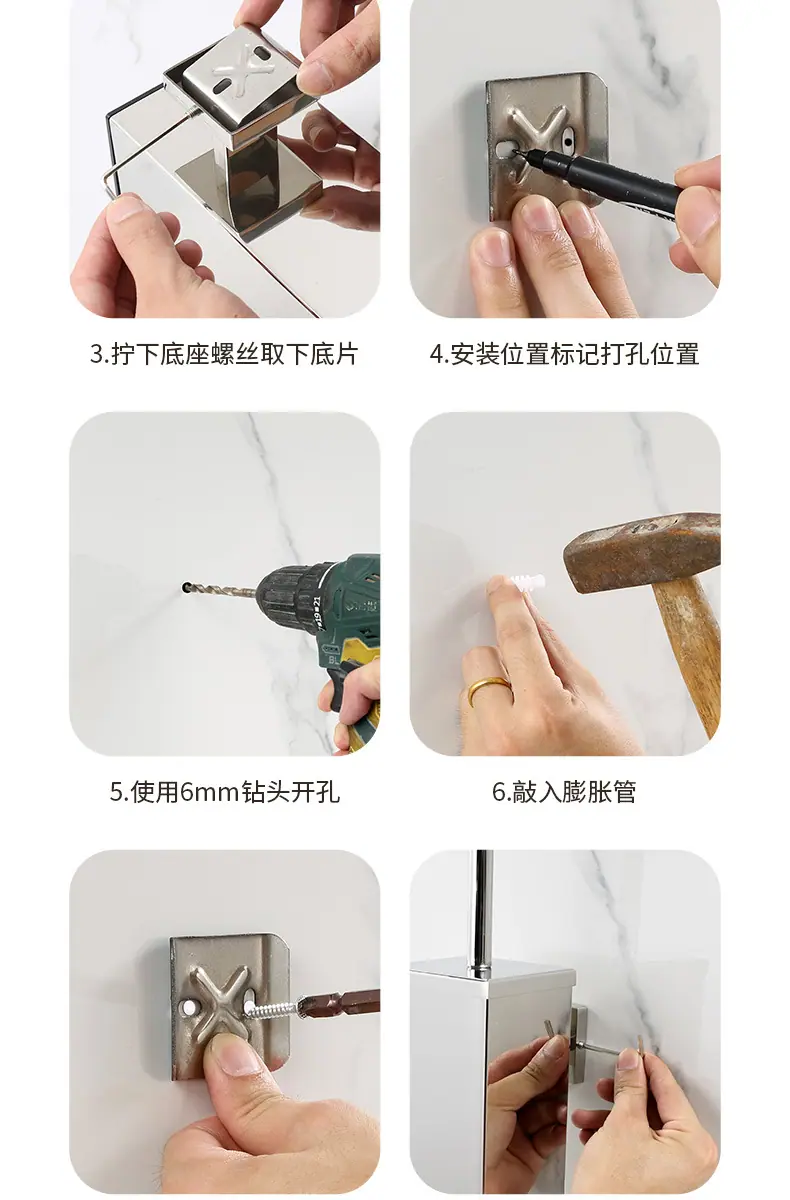 3.拧下底座螺丝取下底片

4.安装位置标记打孔位置

5.使用6mm钻头开孔

6.敲入膨胀管