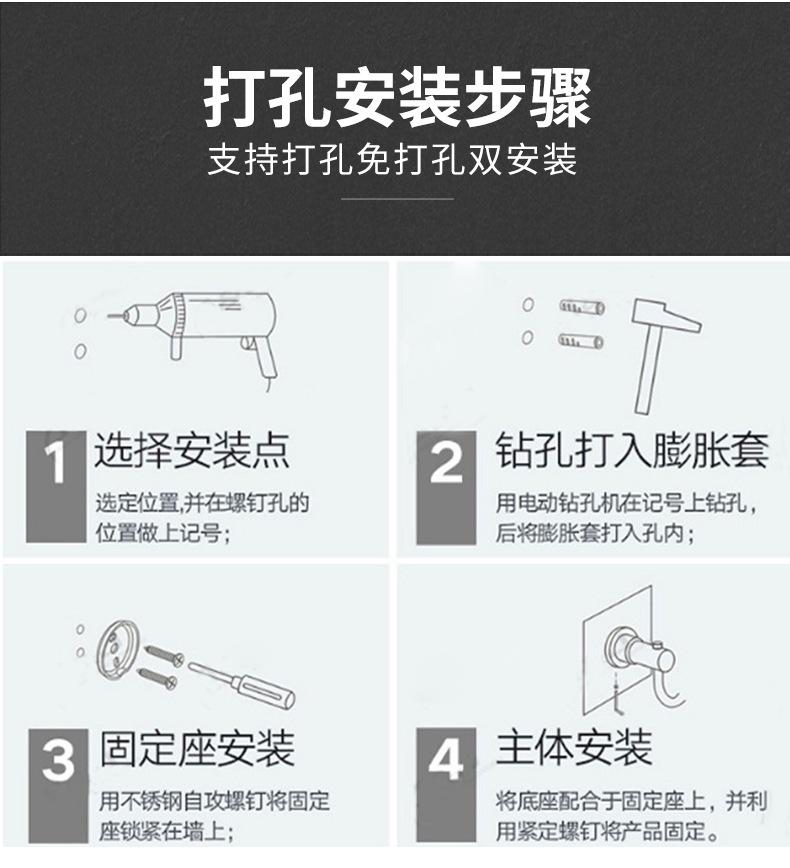 打孔安装步骤

支持打孔免打孔双安装

1 选择安装点

选定位置,并在螺钉孔的位置做上记号;

2 钻孔打入膨胀套

用电动钻孔机在记号上钻孔，后将膨胀套打入孔内;

3 固定座安装

用不锈钢自攻螺钉将固定座锁紧在墙上;

4 主体安装

将底座配合于固定座上，并利用紧定螺钉将产品固定。