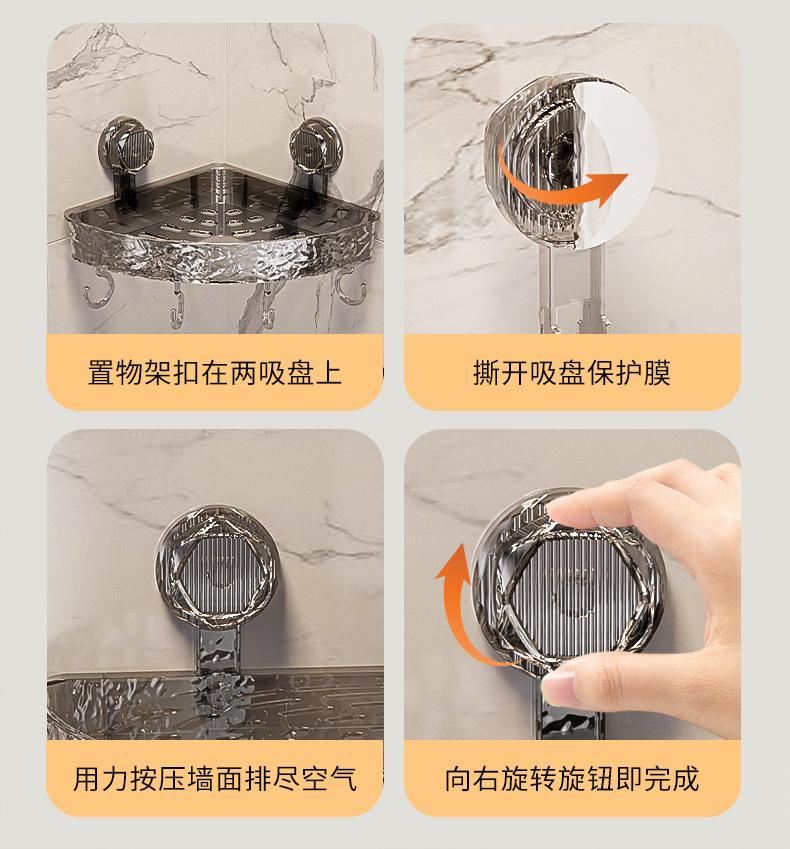 置物架扣在两吸盘上

撕开吸盘保护膜

用力按压墙面排尽空气

向右旋转旋钮即完成