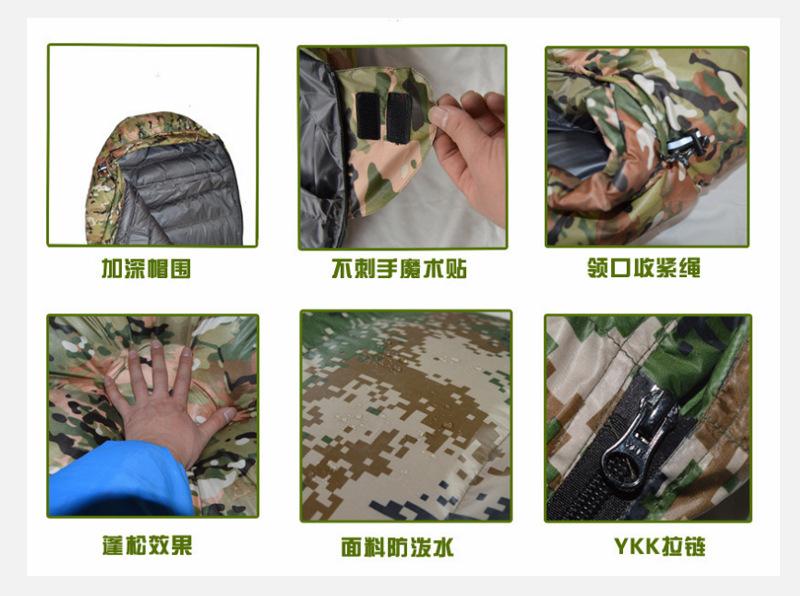 加深帽围

不刺手魔术贴

领口收紧绳

蓬松效果

面料防泼水

YKK拉链