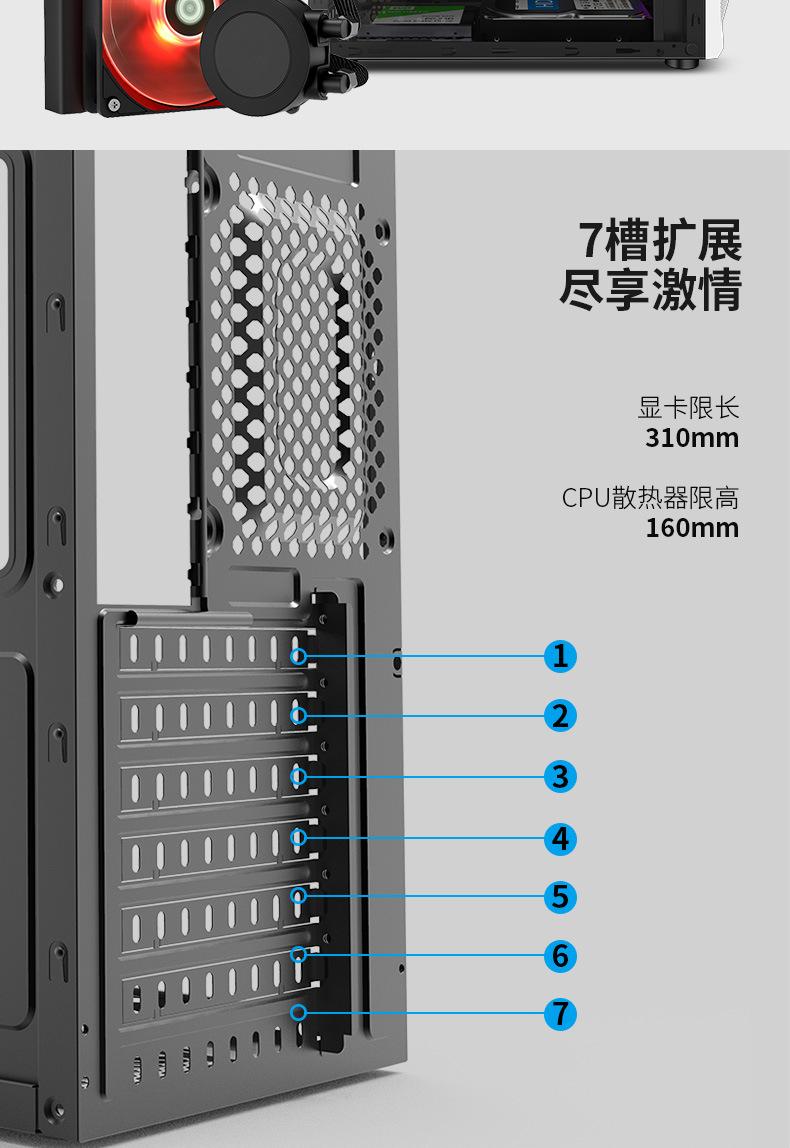 7槽扩展
尽享激情

显卡限长
310mm

CPU散热器限高
160mm

1
2
3
4
5
6
7