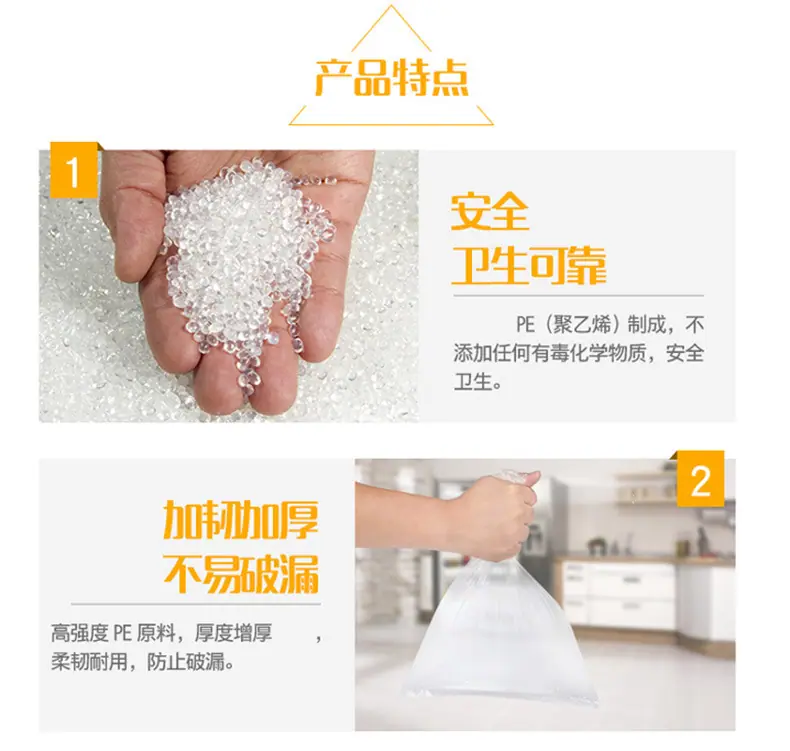 产品特点

1

安全
卫生可靠

PE（聚乙烯）制成，不添加任何有毒化学物质，安全卫生。

2

加韧加厚
不易破漏

高强度 PE 原料，厚度增厚 ，柔韧耐用，防止破漏。