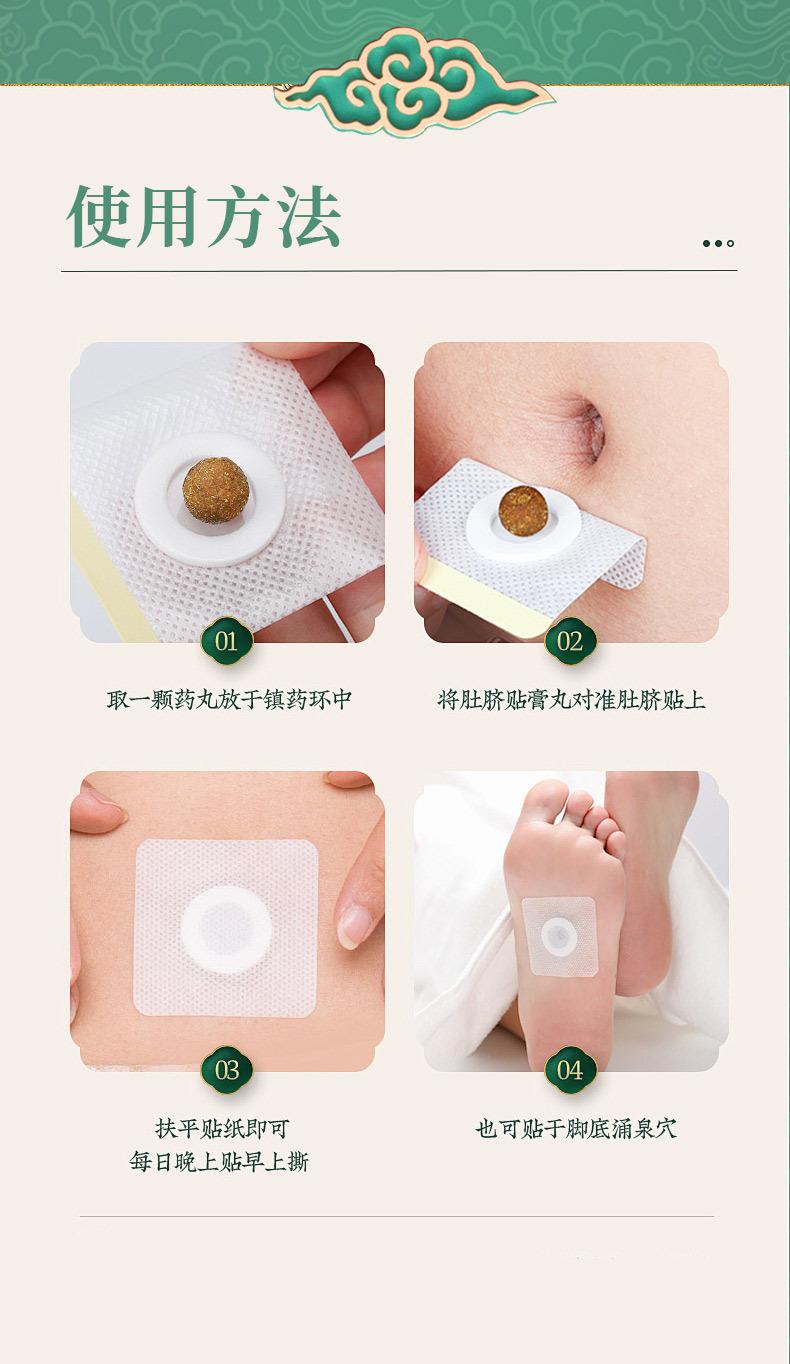 使用方法

01

取一颗药丸放于镇药环中

02

将肚脐贴膏丸对准肚脐贴上

03

扶平贴纸即可
每日晚上贴早上撕

04

也可贴于脚底涌泉穴