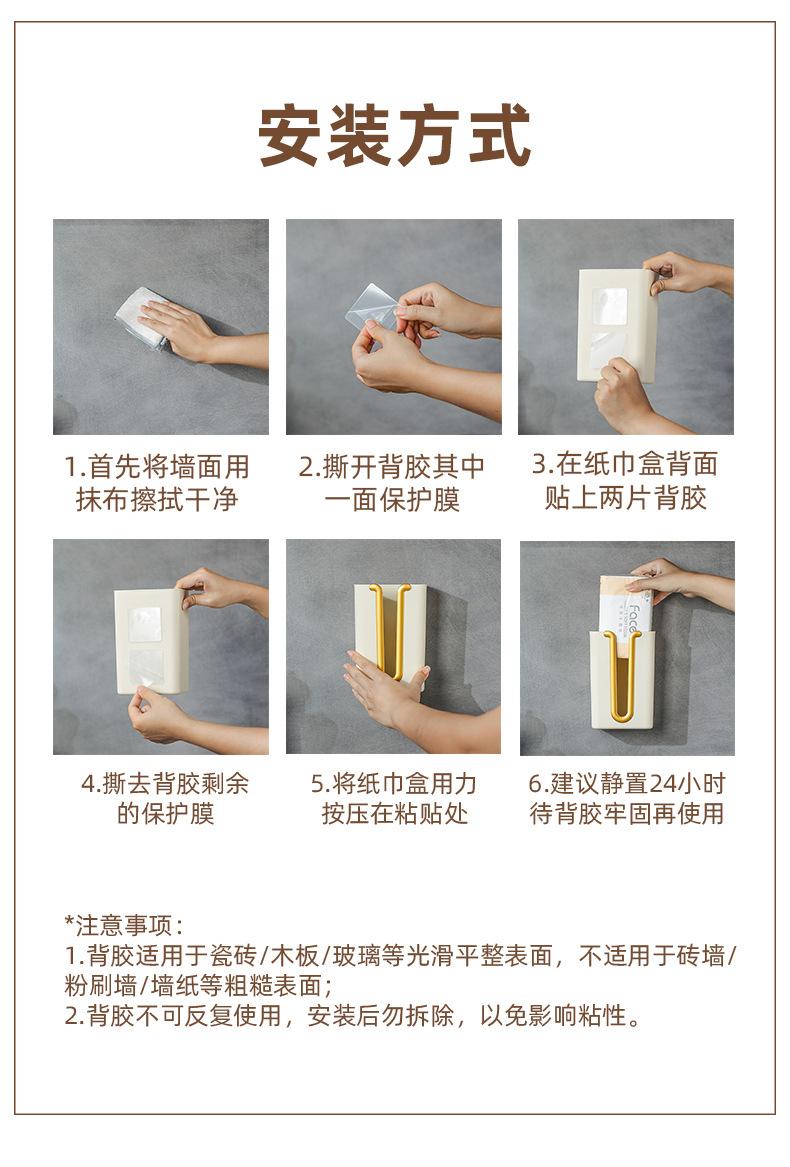 安装方式

1.首先将墙面用抹布擦拭干净

2.撕开背胶其中一面保护膜

3.在纸巾盒背面贴上两片背胶

4.撕去背胶剩余的保护膜

5.将纸巾盒用力按压在粘贴处

6.建议静置24小时待背胶牢固再使用

*注意事项：
1.背胶适用于瓷砖/木板/玻璃等光滑平整表面，不适用于砖墙/粉刷墙/墙纸等粗糙表面；
2.背胶不可反复使用，安装后勿拆除，以免影响粘性。