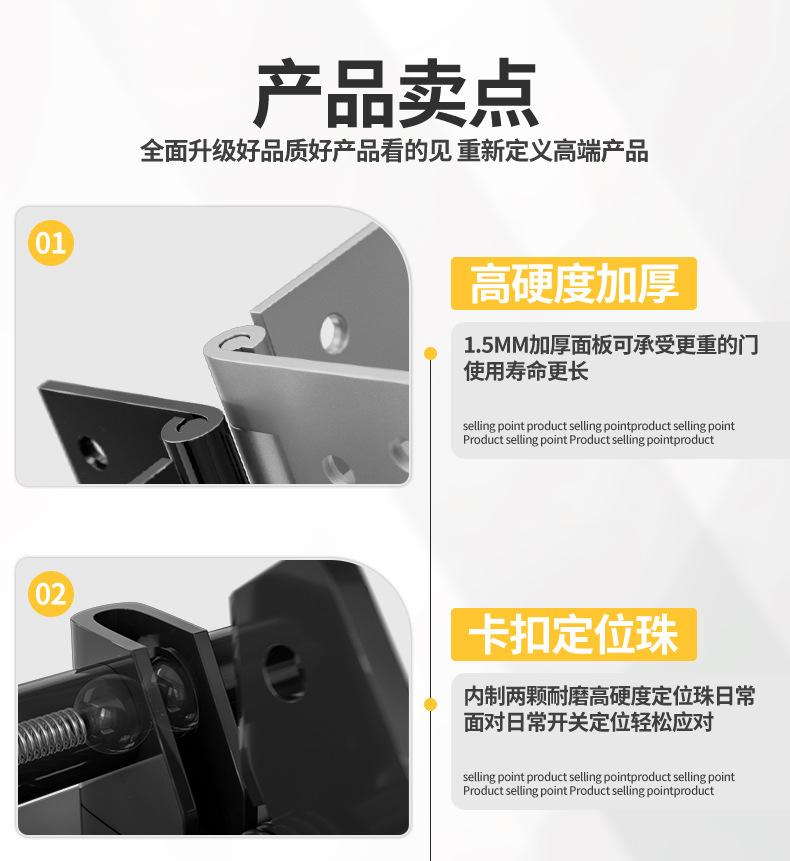 产品卖点

全面升级好品质好产品看的见 重新定义高端产品

01

高硬度加厚

1.5MM加厚面板可承受更重的门使用寿命更长

selling point product selling pointproduct selling point Product selling point Product selling pointproduct

02

卡扣定位珠

内制两颗耐磨高硬度定位珠日常面对日常开关定位轻松应对

selling point product selling pointproduct selling point Product selling point Product selling pointproduct