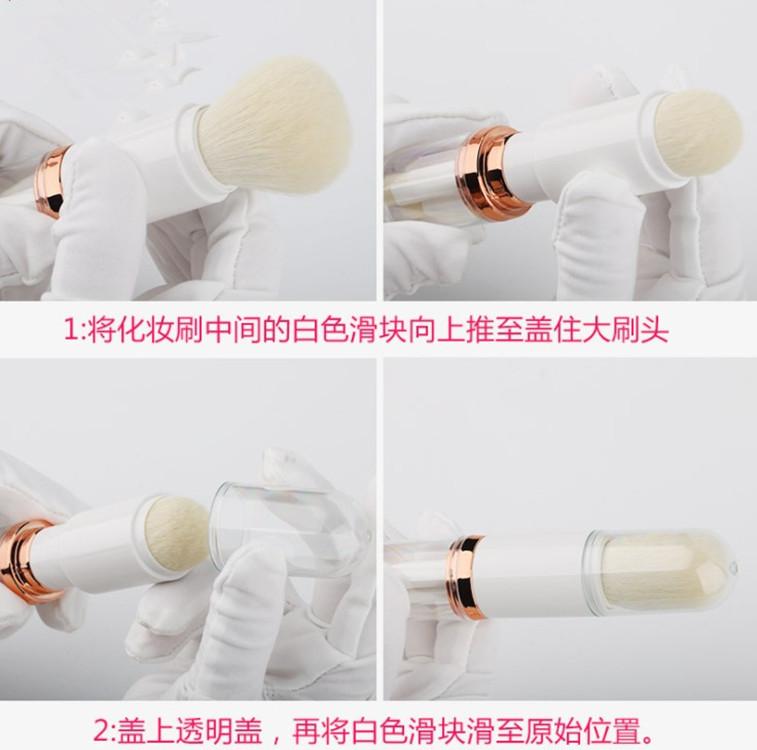 1:将化妆刷中间的白色滑块向上推至盖住大刷头

2:盖上透明盖，再将白色滑块滑至原始位置。