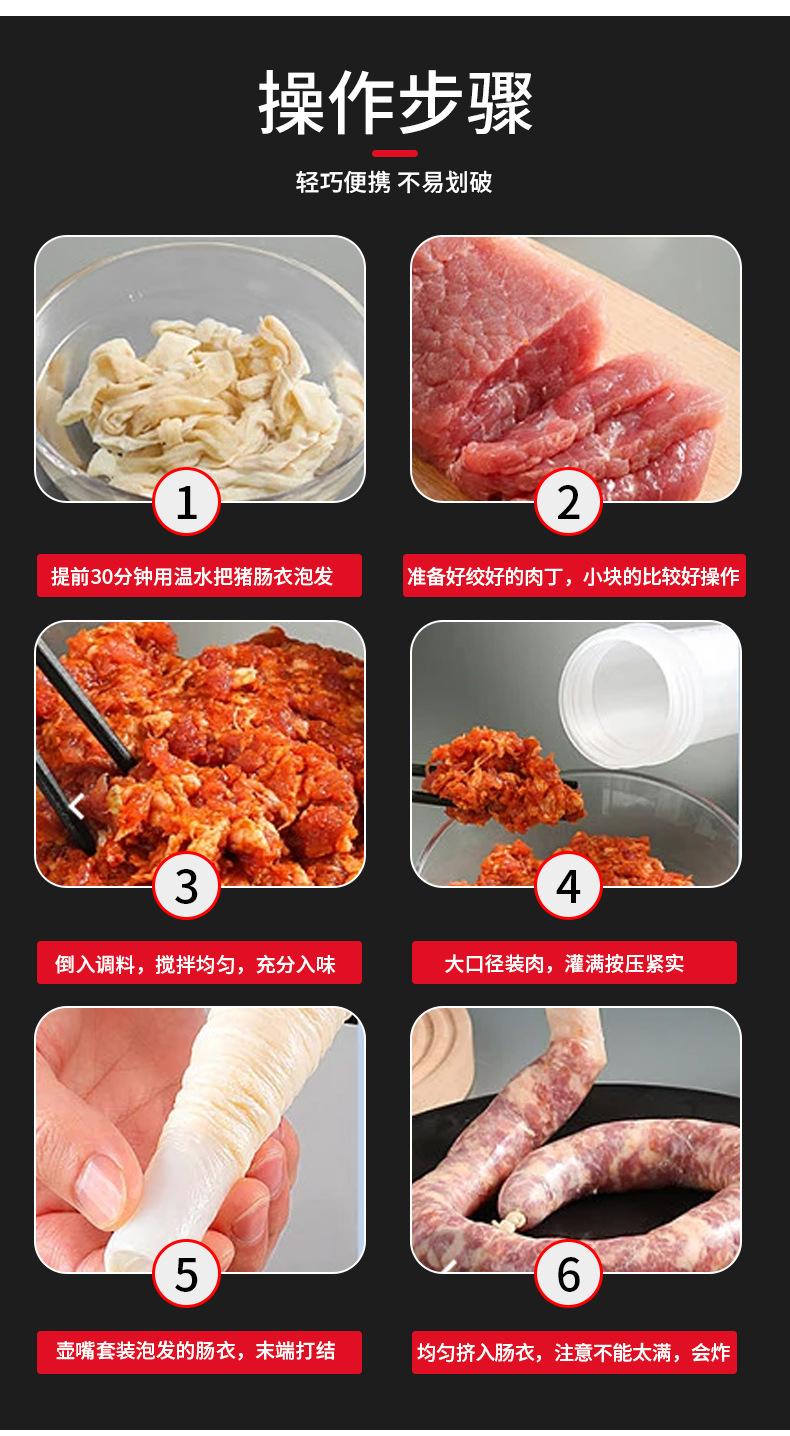 操作步骤

轻巧便携 不易划破

1

提前30分钟用温水把猪肠衣泡发

2

准备好绞好的肉丁，小块的比较好操作

3

倒入调料，搅拌均匀，充分入味

4

大口径装肉，灌满按压紧实

5

壶嘴套装泡发的肠衣，末端打结

6

均匀挤入肠衣，注意不能太满，会炸