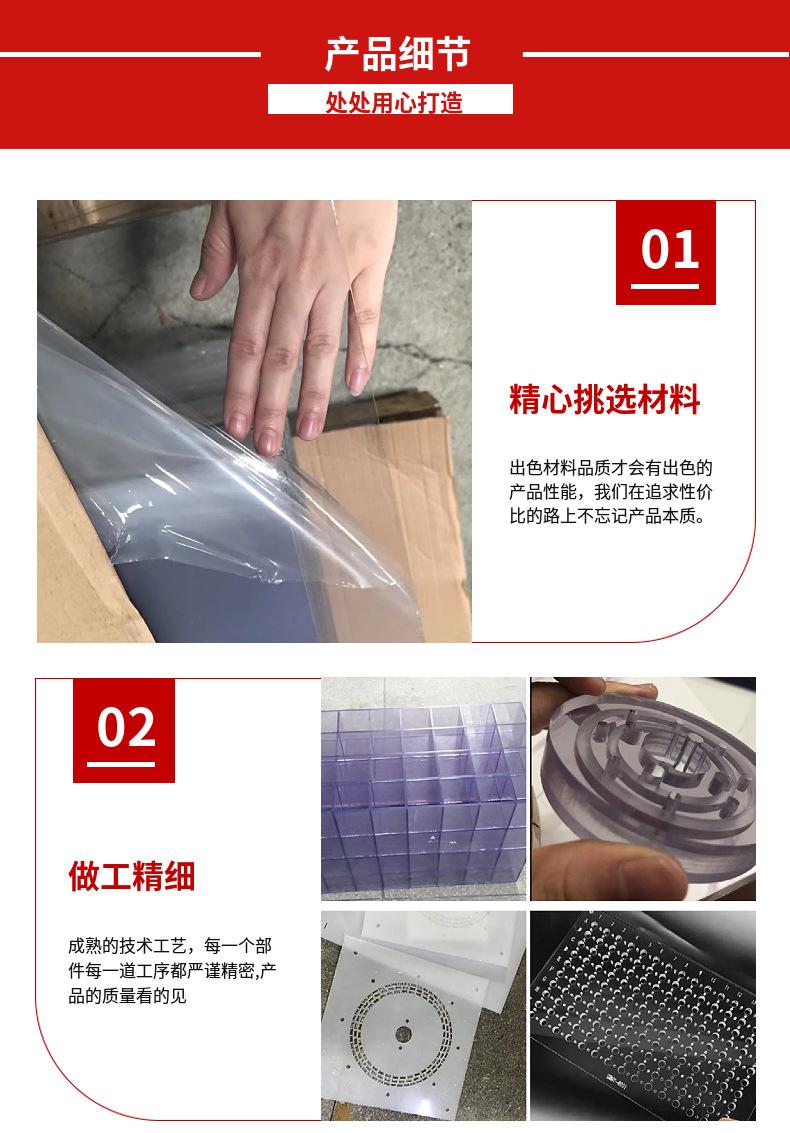 产品细节

处处用心打造

01

精心挑选材料

出色材料品质才会有出色的产品性能，我们在追求性价比的路上不忘记产品本质。

02

做工精细

成熟的技术工艺，每一个部件每一道工序都严谨精密,产品的质量看的见