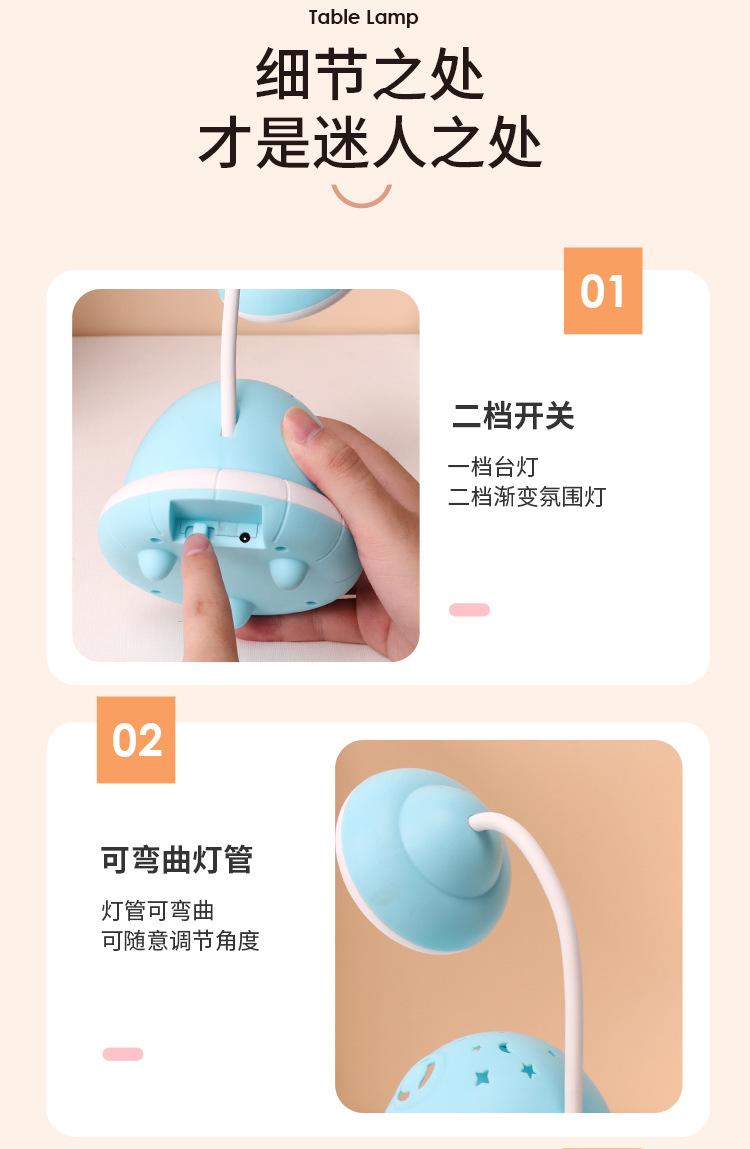 Table Lamp

细节之处
才是迷人之处

01

二档开关

一档台灯
二档渐变氛围灯

02

可弯曲灯管

灯管可弯曲
可随意调节角度