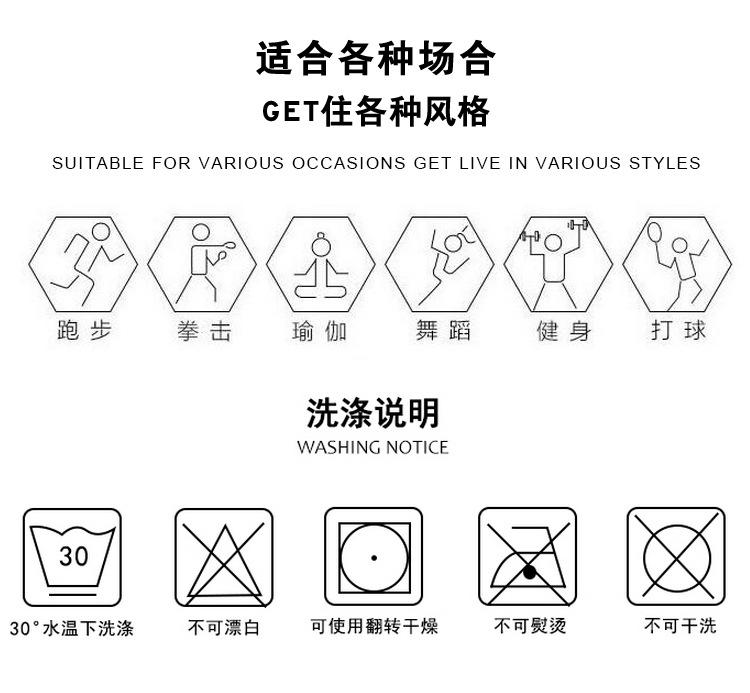 适合各种场合
GET住各种风格

SUITABLE FOR VARIOUS OCCASIONS GET LIVE IN VARIOUS STYLES

跑步 拳击 瑜伽 舞蹈 健身 打球

洗涤说明
WASHING NOTICE

30

30°水温下洗涤 不可漂白 可使用翻转干燥 不可熨烫 不可干洗