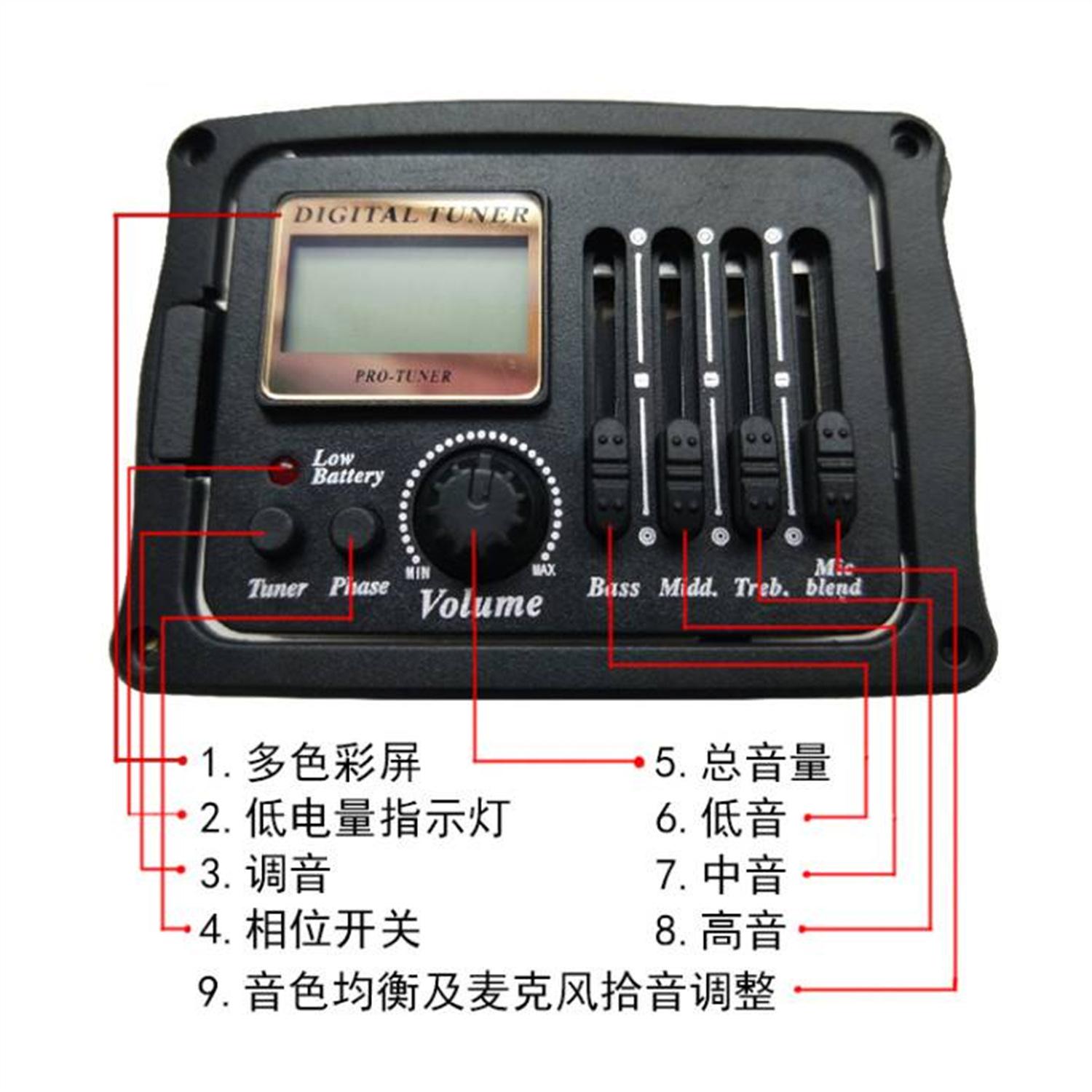 DIGITAL TUNER

PRO-TUNER

Low Battery

Tuner Phase

MIN MAX

Volume

Bass Midd. Treb. Mic blend

1. 多色彩屏

2. 低电量指示灯

3. 调音

4. 相位开关

5. 总音量

6. 低音

7. 中音

8. 高音

9. 音色均衡及麦克风拾音调整