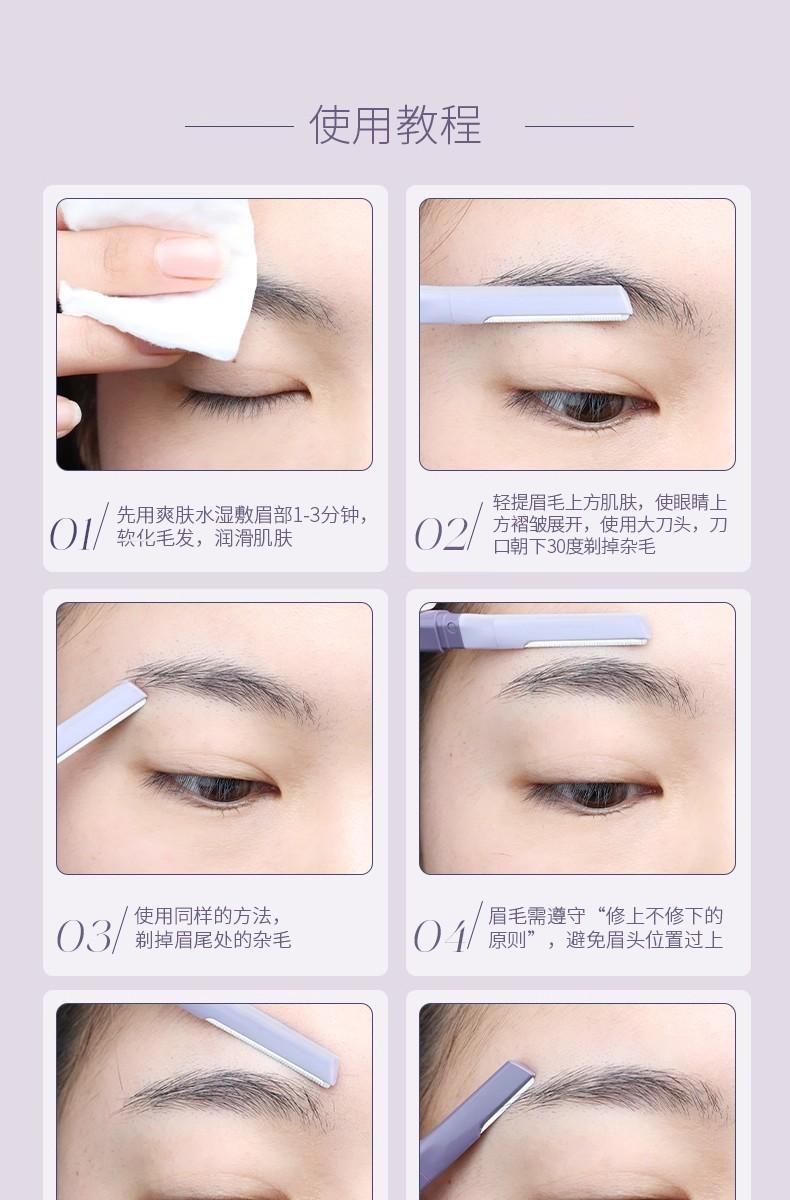 使用教程

01/ 先用爽肤水湿敷眉部1-3分钟，软化毛发，润滑肌肤

02/ 轻提眉毛上方肌肤，使眼睛上方褶皱展开，使用大刀头，刀口朝下30度剃掉杂毛

03/ 使用同样的方法，剃掉眉尾处的杂毛

04/ 眉毛需遵守“修上不修下的原则”，避免眉头位置过上