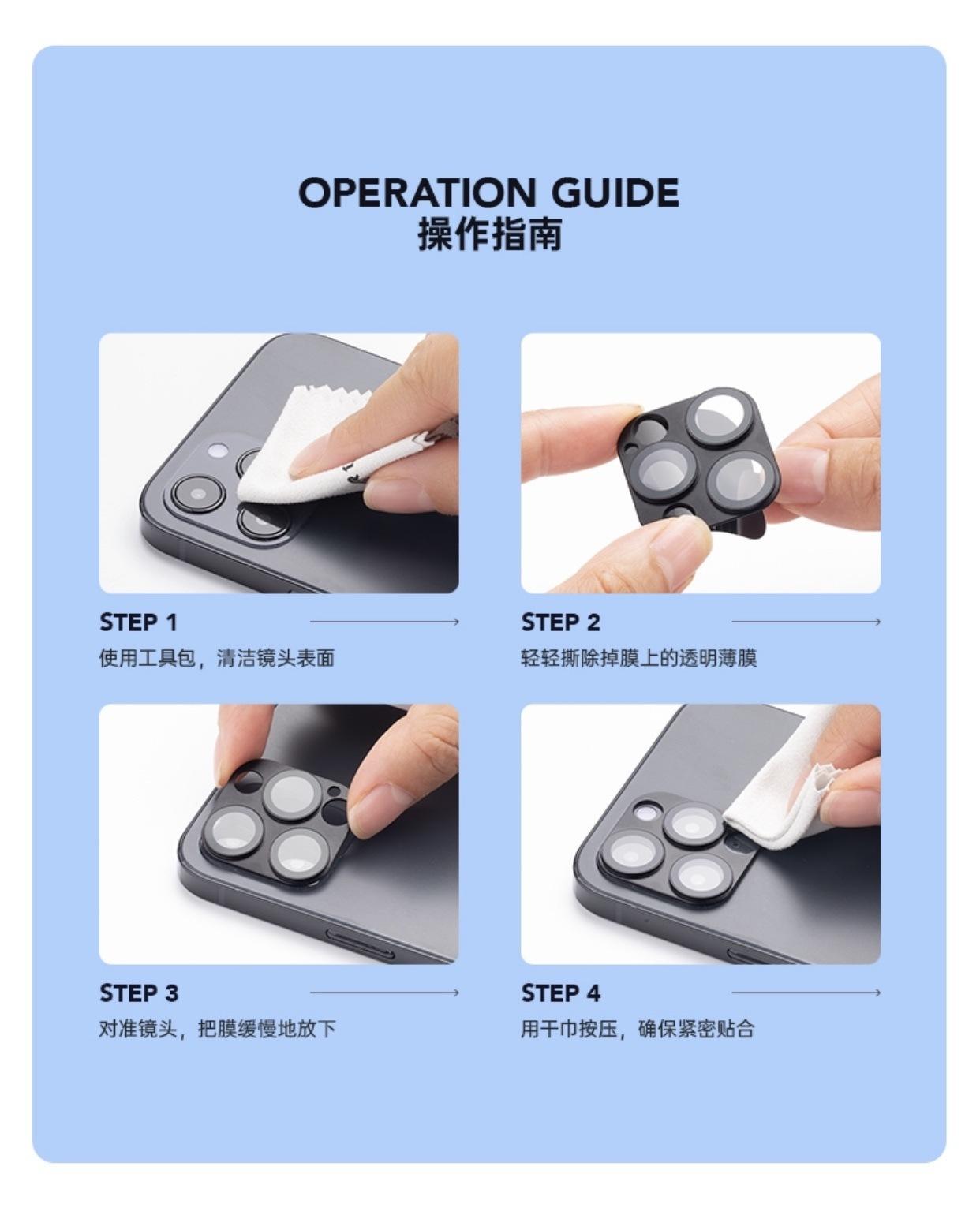 OPERATION GUIDE
操作指南

STEP 1
使用工具包，清洁镜头表面

STEP 2
轻轻撕除掉膜上的透明薄膜

STEP 3
对准镜头，把膜缓慢地放下

STEP 4
用干巾按压，确保紧密贴合