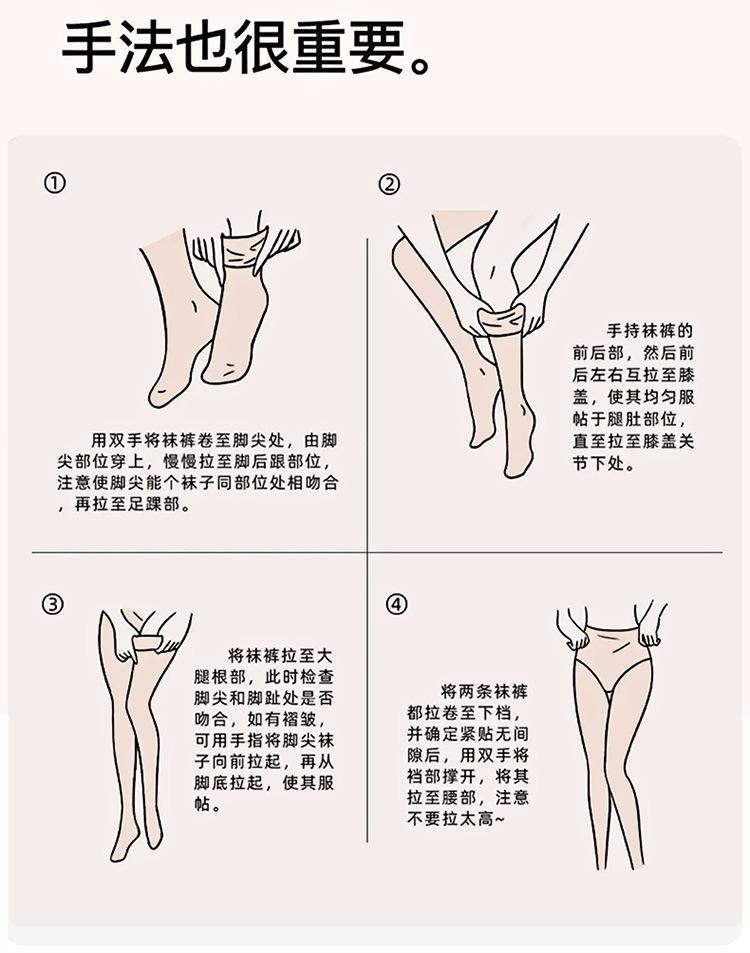 手法也很重要。

①

用双手将袜裤卷至脚尖处，由脚尖部位穿上，慢慢拉至脚后跟部位，注意使脚尖能个袜子同部位处相吻合，再拉至足踝部。

②

手持袜裤的前后部，然后前后左右互拉至膝盖，使其均匀服帖于腿肚部位，直至拉至膝盖关节下处。

③

将袜裤拉至大腿根部，此时检查脚尖和脚趾处是否吻合，如有褶皱，可用手指将脚尖袜子向前拉起，再从脚底拉起，使其服帖。

④

将两条袜裤都拉卷至下档，并确定紧贴无间隙后，用双手将裆部撑开，将其拉至腰部，注意不要拉太高~