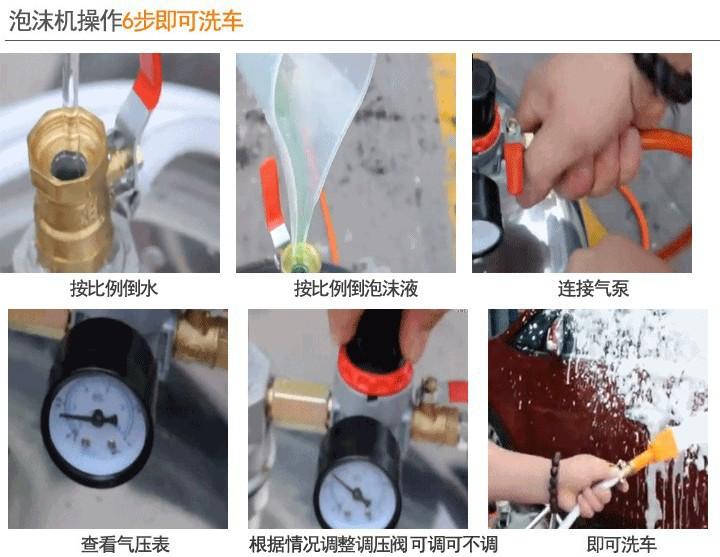 泡沫机操作6步即可洗车

按比例倒水

按比例倒泡沫液

连接气泵

查看气压表

根据情况调整调压阀 可调可不调

即可洗车