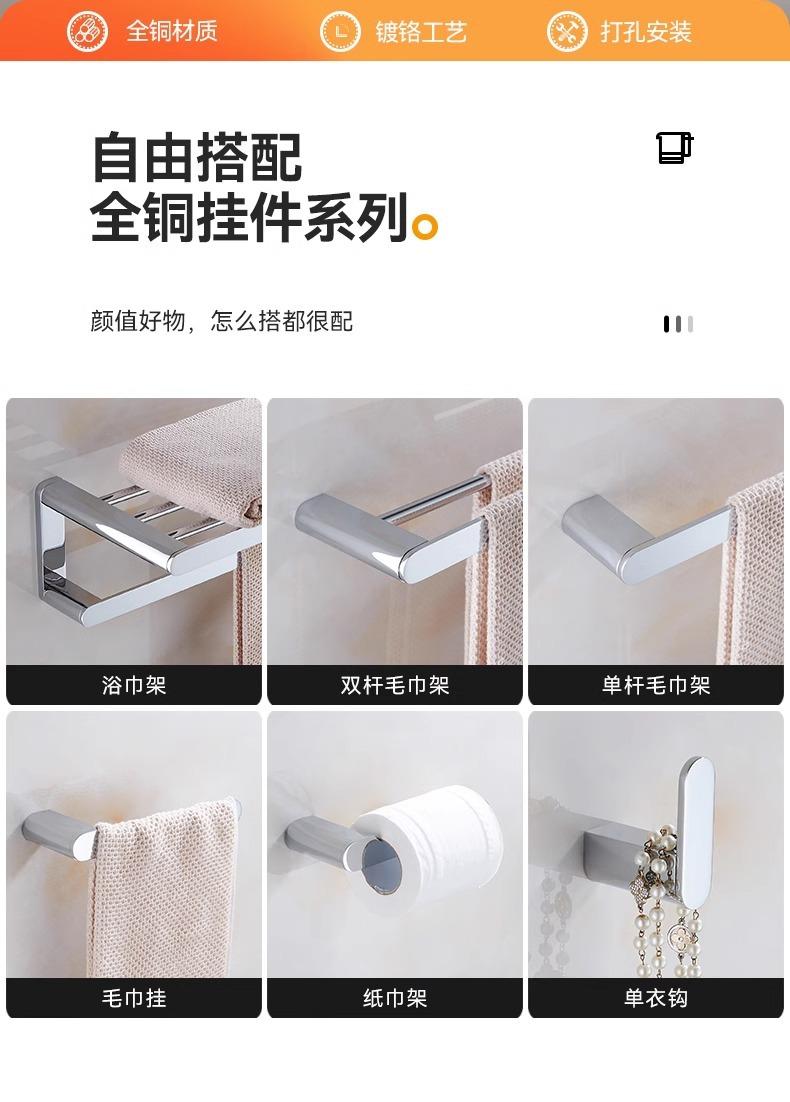 全铜材质　镀铬工艺　打孔安装

自由搭配
全铜挂件系列

颜值好物，怎么搭都很配

浴巾架　双杆毛巾架　单杆毛巾架

毛巾挂　纸巾架　单衣钩