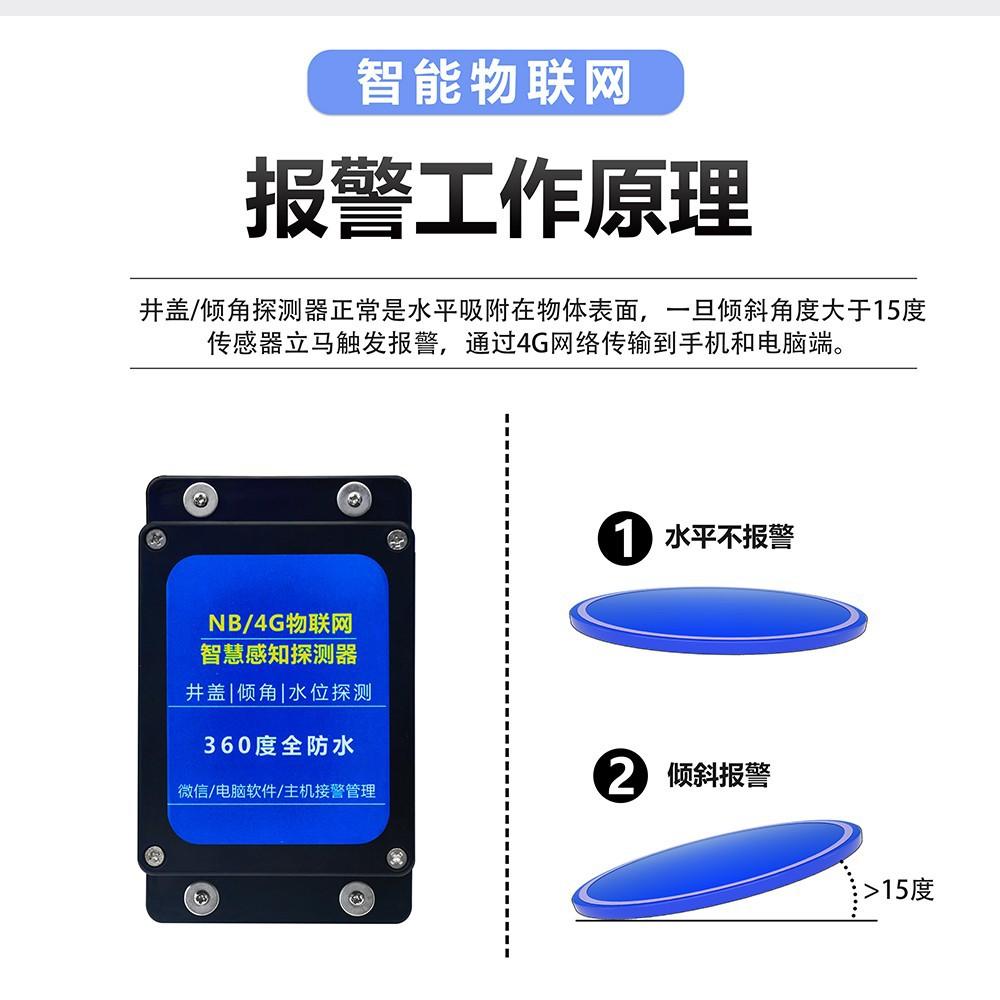 智能物联网

报警工作原理

井盖/倾角探测器正常是水平吸附在物体表面，一旦倾斜角度大于15度传感器立马触发报警，通过4G网络传输到手机和电脑端。

NB/4G物联网
智慧感知探测器
井盖|倾角|水位探测
360度全防水
微信/电脑软件/主机接警管理

1 水平不报警

2 倾斜报警

>15度