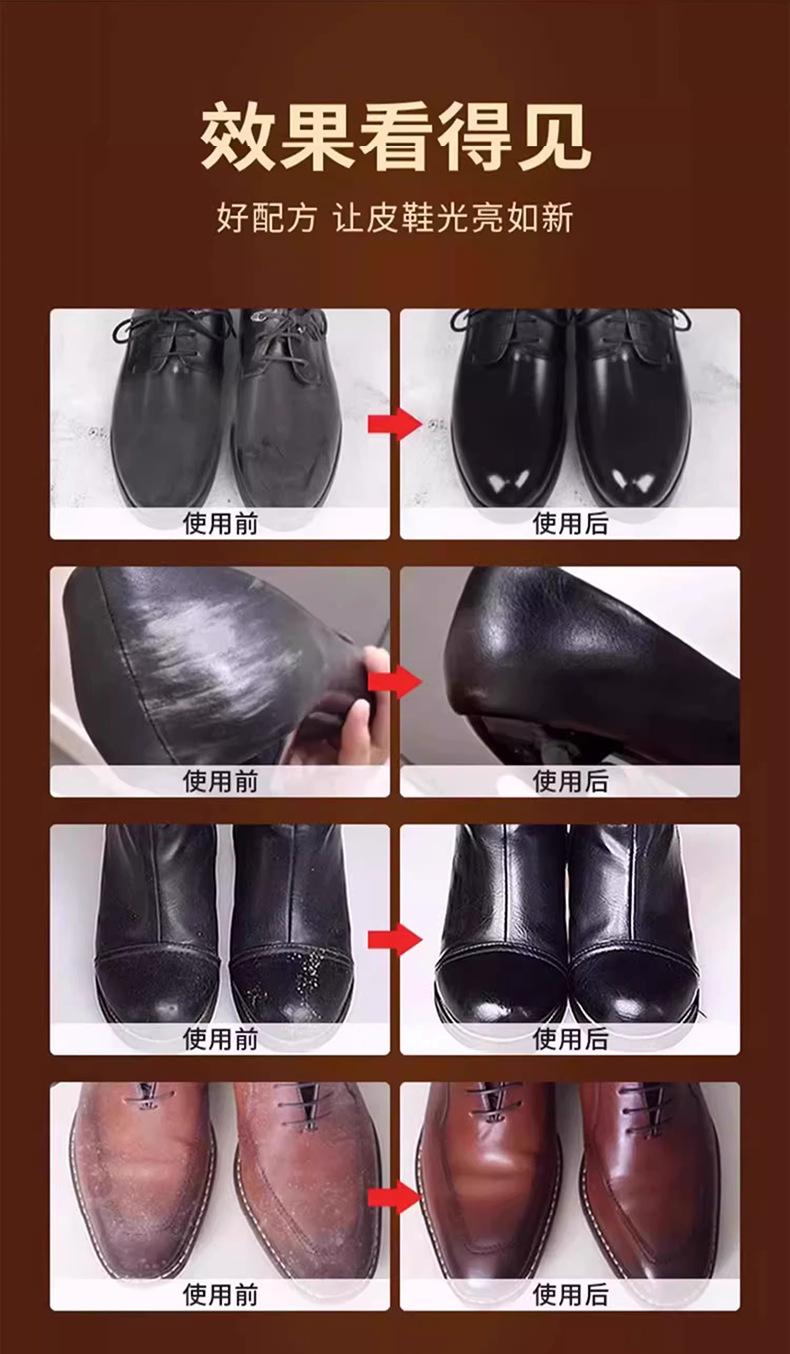 效果看得见

好配方 让皮鞋光亮如新

使用前

使用后

使用前

使用后

使用前

使用后

使用前

使用后