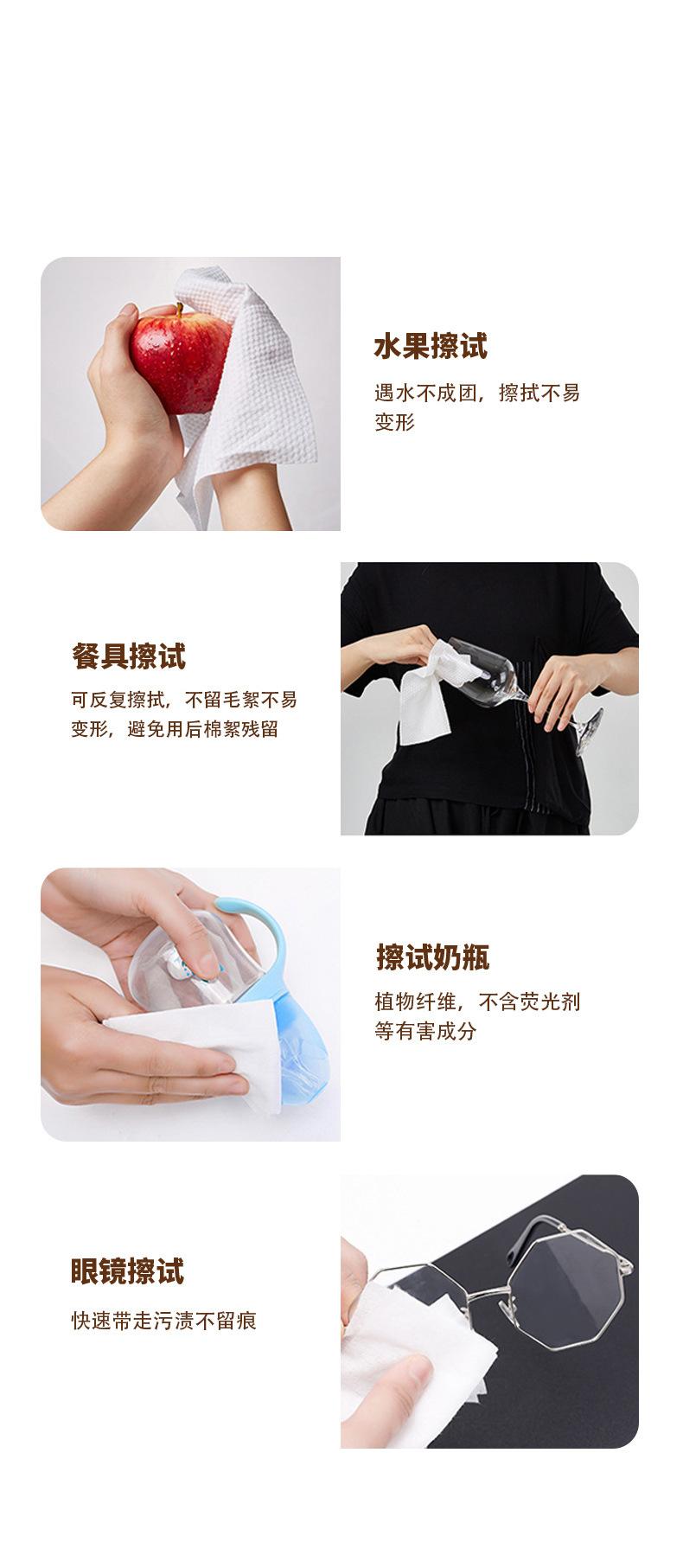 水果擦试

遇水不成团，擦拭不易变形

餐具擦试

可反复擦拭，不留毛絮不易变形，避免用后棉絮残留

擦试奶瓶

植物纤维，不含荧光剂等有害成分

眼镜擦试

快速带走污渍不留痕