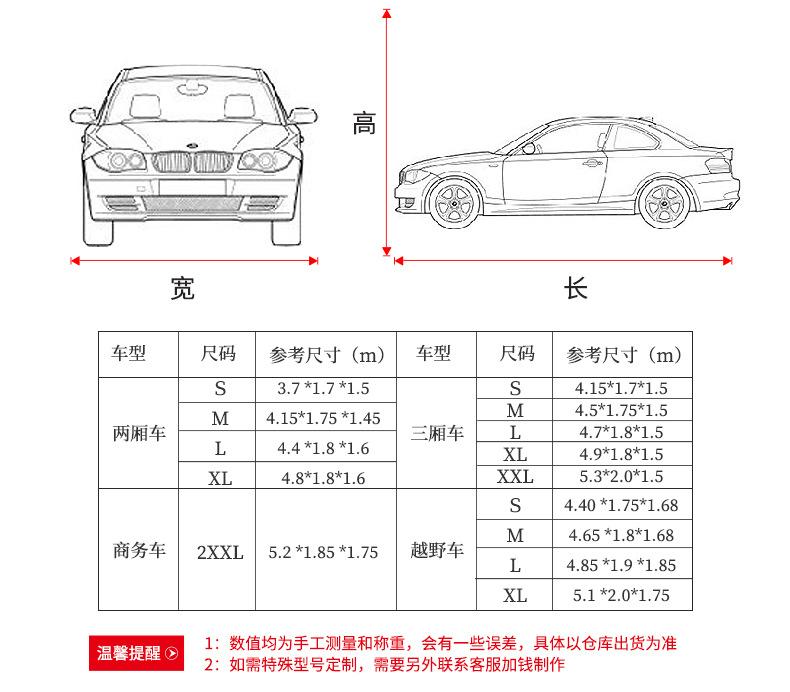 高

宽

长

| 车型 | 尺码 | 参考尺寸（m） | 车型 | 尺码 | 参考尺寸（m） |
|---|---|---|---|---|---|
| 两厢车 | S | 3.7 *1.7 *1.5 | 三厢车 | S | 4.15*1.7*1.5 |
| | M | 4.15*1.75 *1.45 | | M | 4.5*1.75*1.5 |
| | L | 4.4 *1.8 *1.6 | | L | 4.7*1.8*1.5 |
| | XL | 4.8*1.8*1.6 | | XL | 4.9*1.8*1.5 |
| | | | | XXL | 5.3*2.0*1.5 |
| 商务车 | 2XXL | 5.2 *1.85 *1.75 | 越野车 | S | 4.40 *1.75*1.68 |
| | | | | M | 4.65 *1.8*1.68 |
| | | | | L | 4.85 *1.9 *1.85 |
| | | | | XL | 5.1 *2.0*1.75 |

温馨提醒

1：数值均为手工测量和称重，会有一些误差，具体以仓库出货为准
2：如需特殊型号定制，需要另外联系客服加钱制作